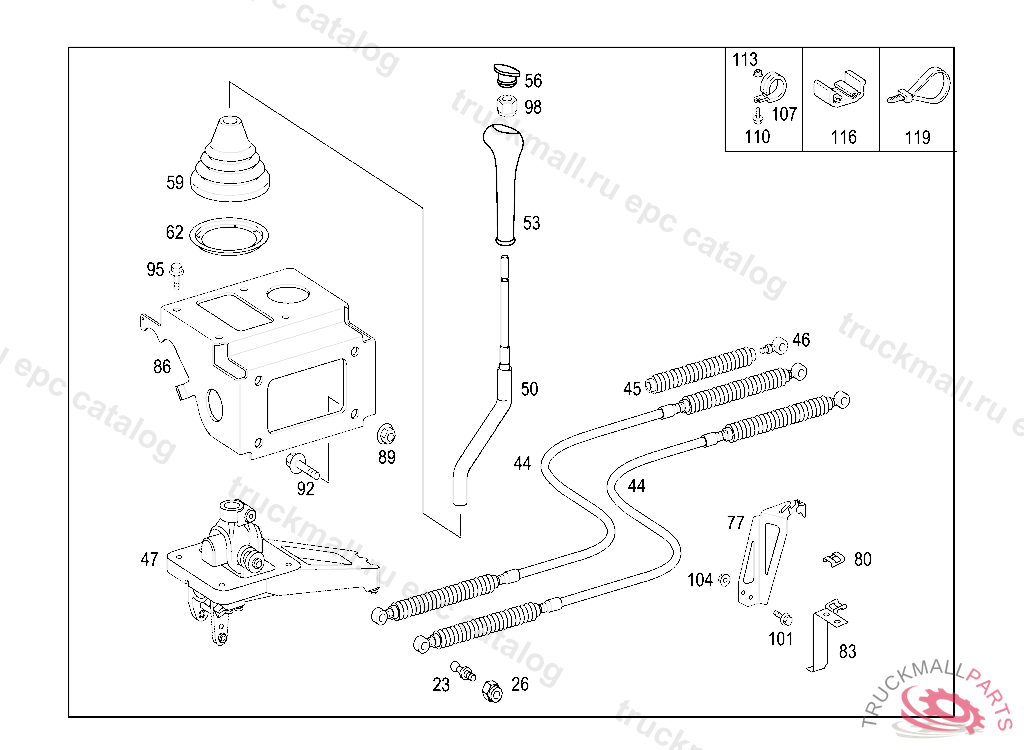 113
107
110
116
119
56
98
53
59
62
95
86
89
92
50
46
45
44
44
47
77
80
104
101
83
23
26
truckmall.ru epc catalog
truckmall.ru epc catalog
truckmall.ru epc catalog
truckmall.ru epc catalog
TRUCKMALLPARTS