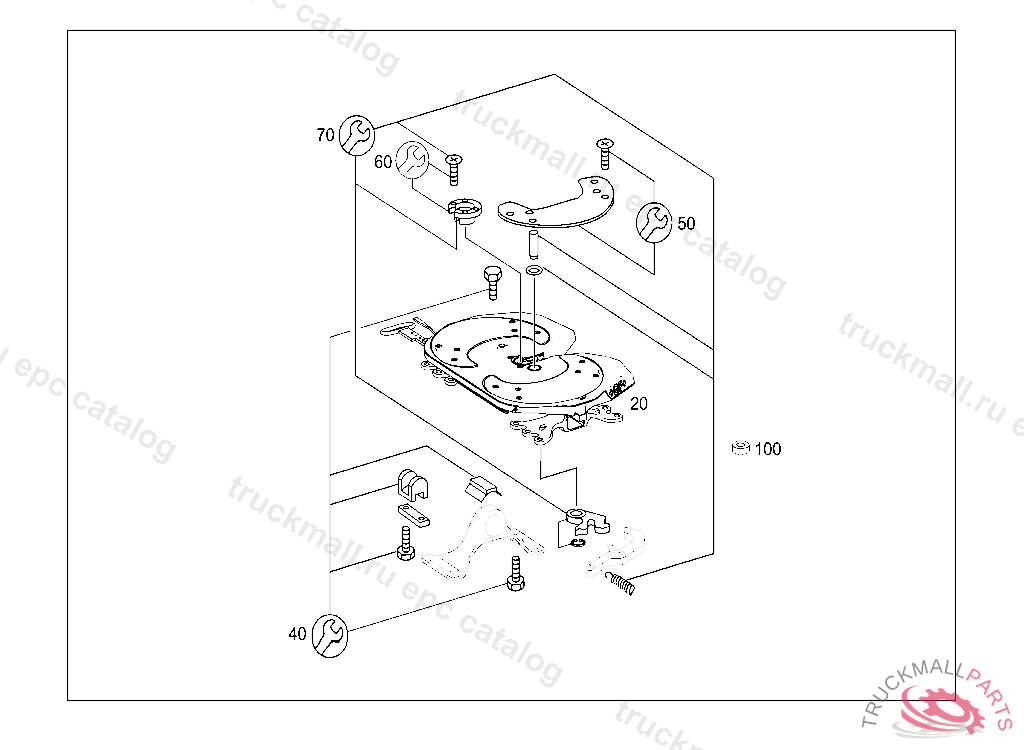 70
60
50
20
100
40
truckmall.ru epc catalog
TRUCKMALLPARTS