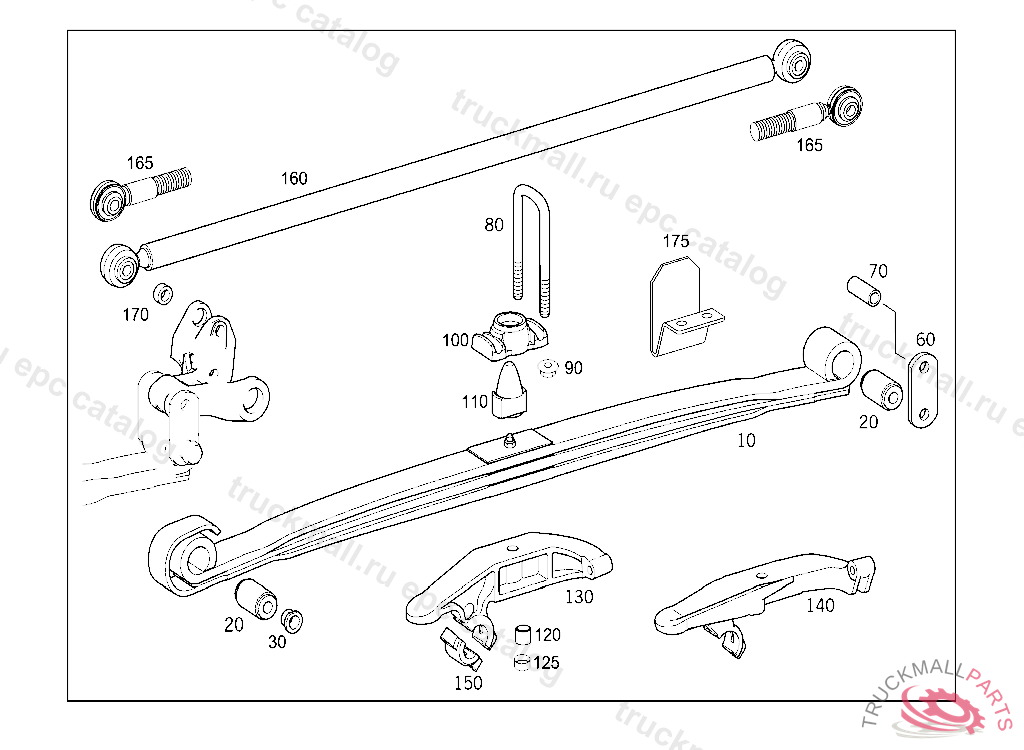 truckmall.ru epc catalog

165
160
165
80
175
70
170
100
90
60
110
20
10
20
30
130
140
120
125
150

TRUCKMALLPARTS