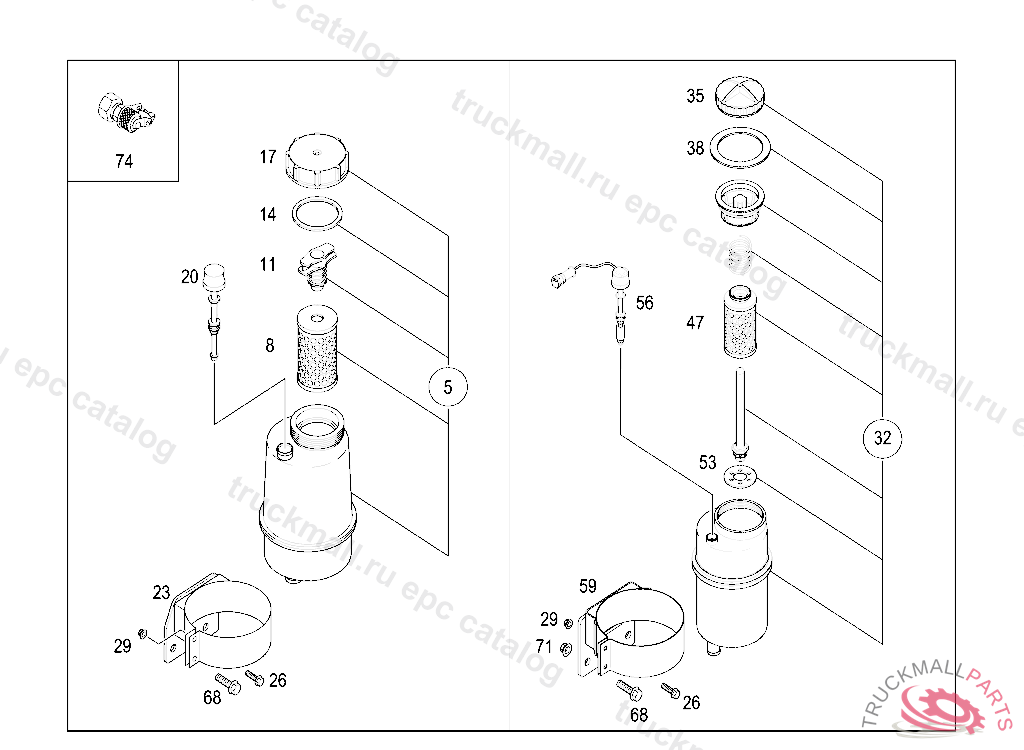 74

17

14

11

20

8

5

23

29

68

26

35

38

56

47

32

53

59

29

71

68

26

truckmall.ru epc catalog

TRUCKMALLPARTS