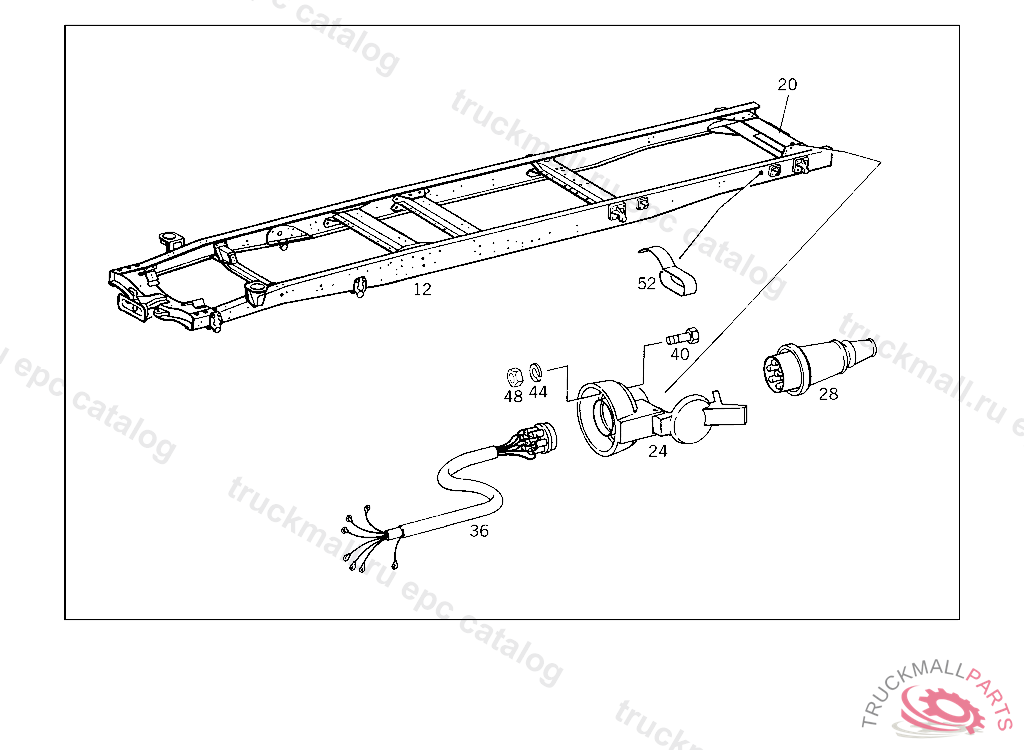 20
12
52
40
48
44
28
24
36
truckmall.ru epc catalog
TRUCKMALLPARTS