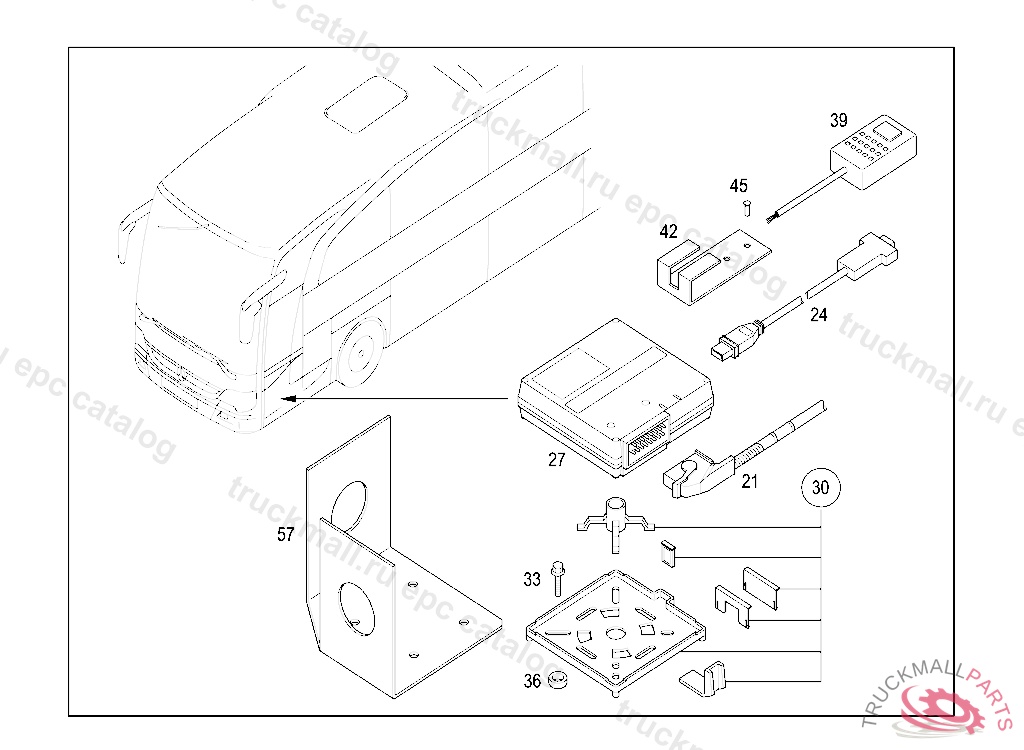 39
45
42
24
27
21
30
57
33
36
truckmall.ru epc catalog
TRUCKMALLPARTS