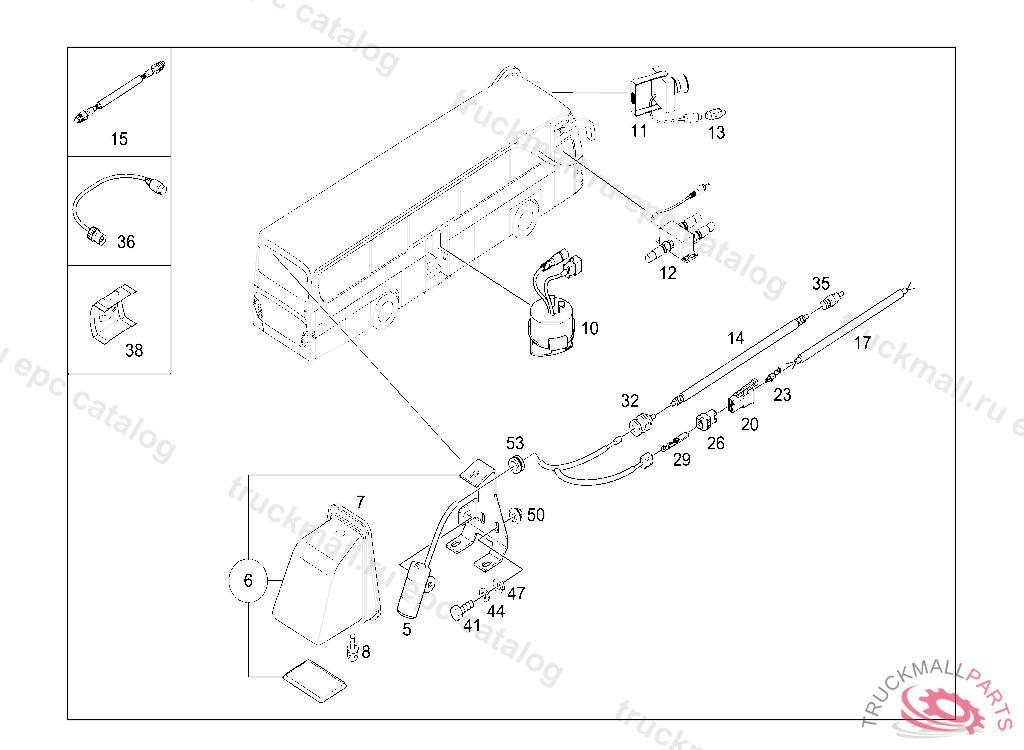 15
36
38
11
13
12
10
35
14
17
32
23
20
26
29
53
7
50
6
47
44
41
5
8
truckmall.ru epc catalog
TRUCKMALLPARTS