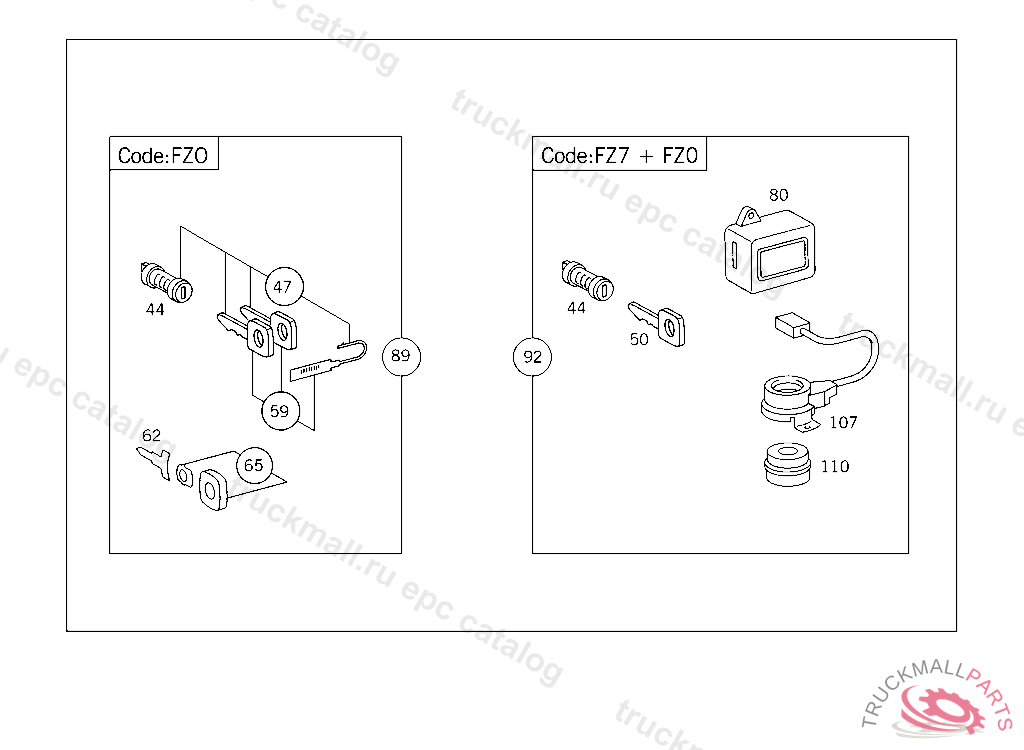 Code:FZO

44

47

89

59

62

65

Code:FZ7 + FZO

80

44

50

92

107

110

truckmall.ru epc catalog

TRUCKMALLPARTS