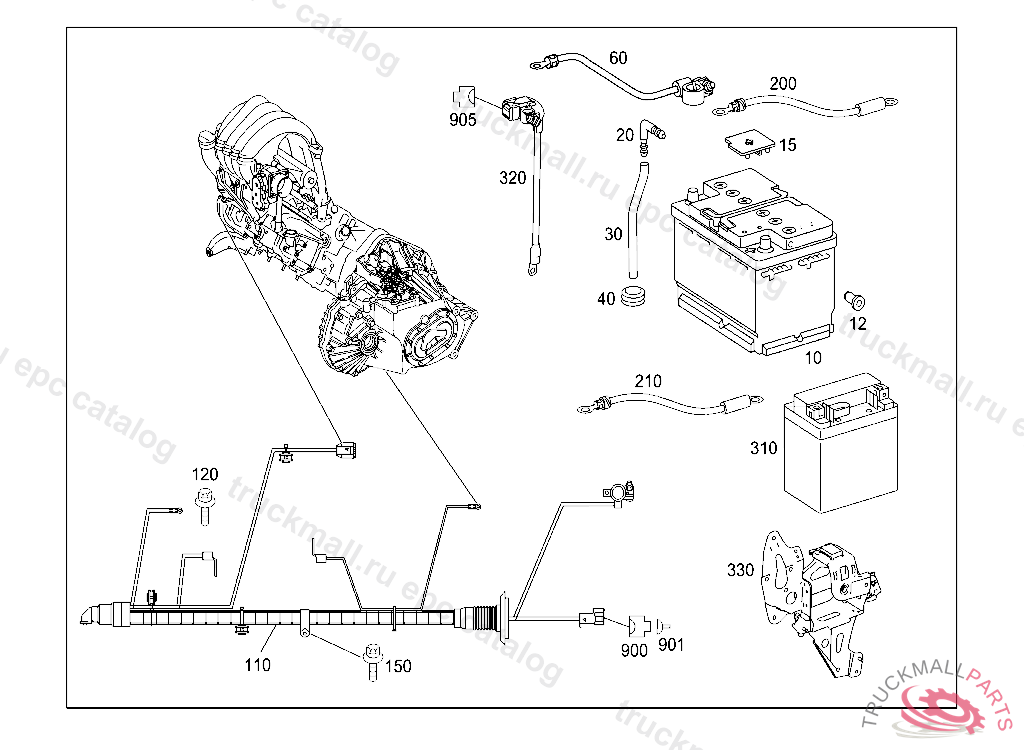 60
200
905
20
15
320
30
40
12
10
210
310
120
330
110
150
900
901
truckmall.ru epc catalog
TRUCKMALLPARTS