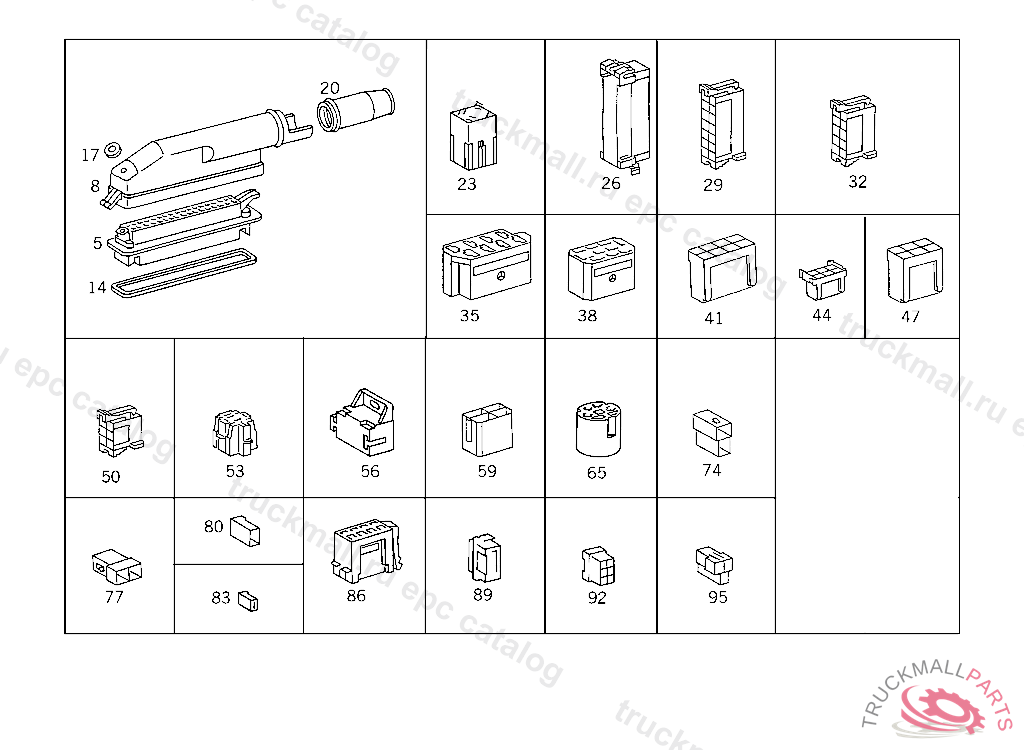 20
17
8
5
14
23
26
29
32
35
38
41
44
47
50
53
56
59
65
74
77
80
83
86
89
92
95

truckmall.ru epc catalog

TRUCKMALLPARTS