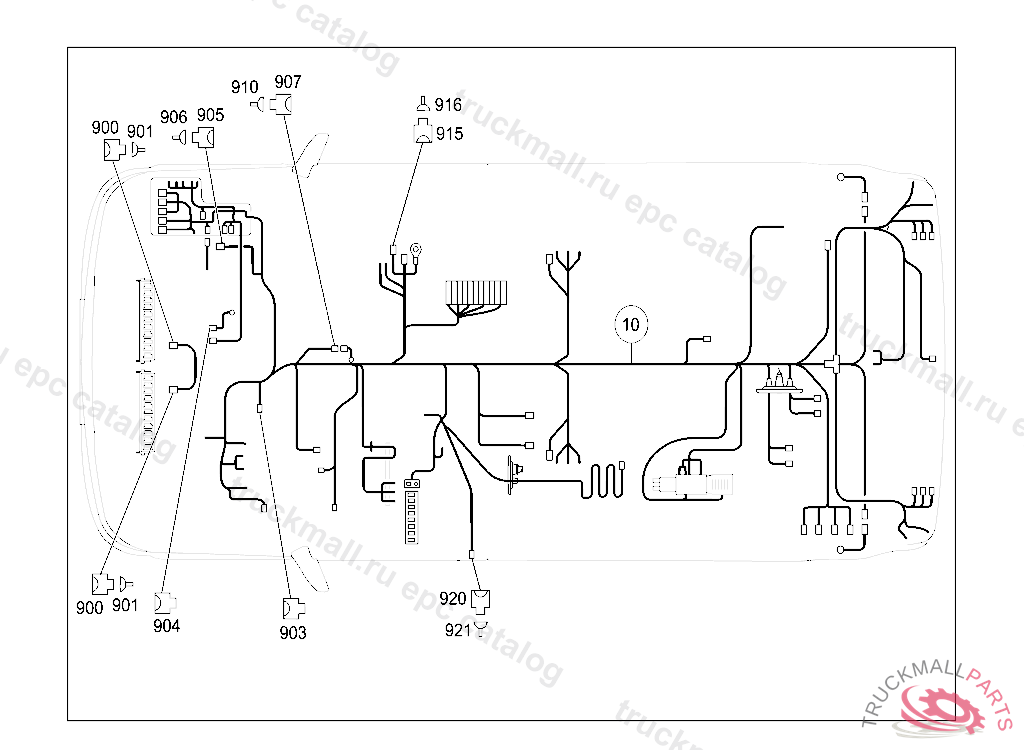 910 907
906 905
900 901
916
915
10
900 901
904
903
920
921
truckmall.ru epc catalog
TRUCKMALLPARTS