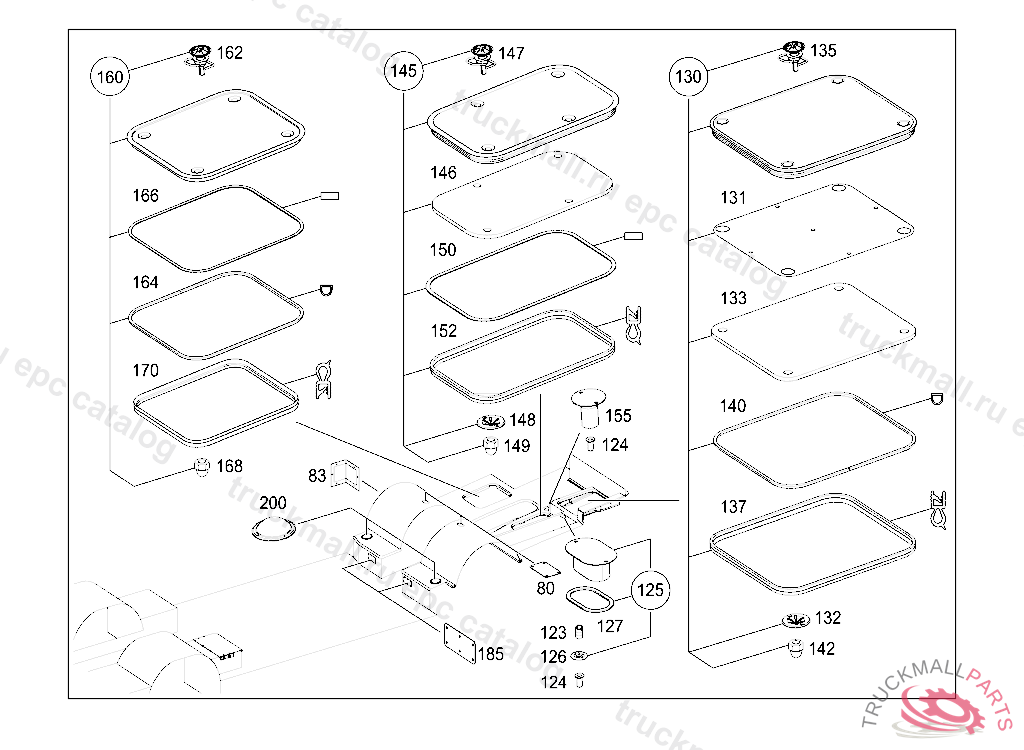 160
162
166
164
170
168
145
147
146
150
152
148
149
155
124
130
135
131
133
140
137
132
142
83
200
80
125
127
123
126
124
185
truckmall.ru epc catalog
truckmall.ru epc catalog
truckmall.ru epc catalog
truckmall.ru epc catalog
TRUCKMALLPARTS