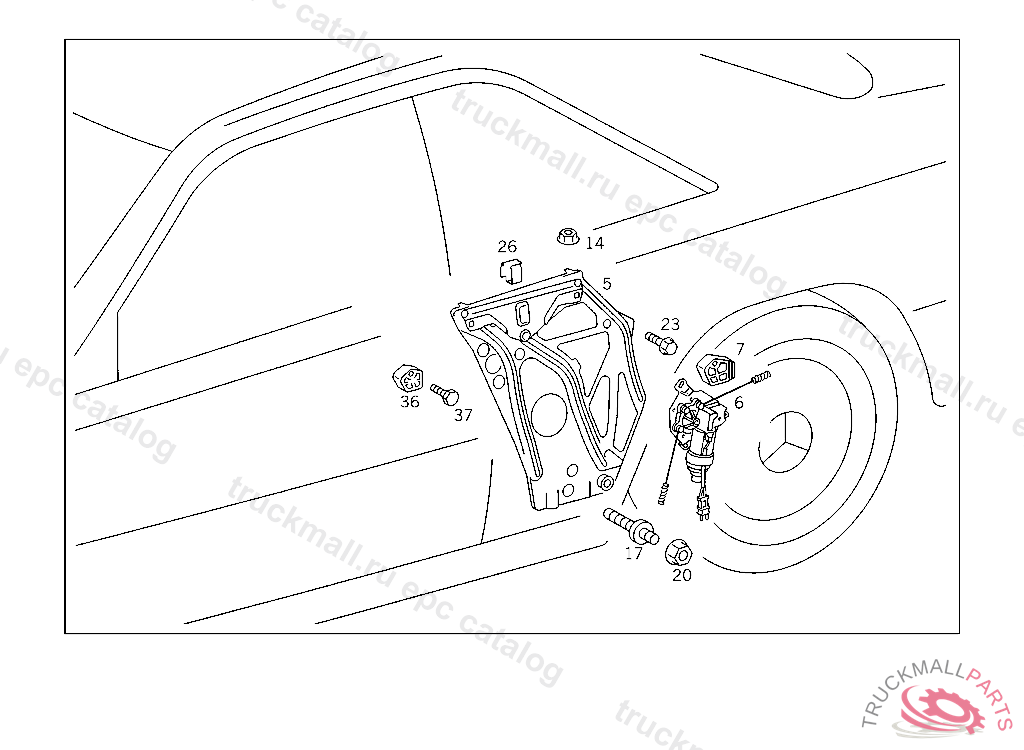 truckmall.ru epc catalog

26
14
5
23
7
6
36
37
17
20

TRUCKMALLPARTS