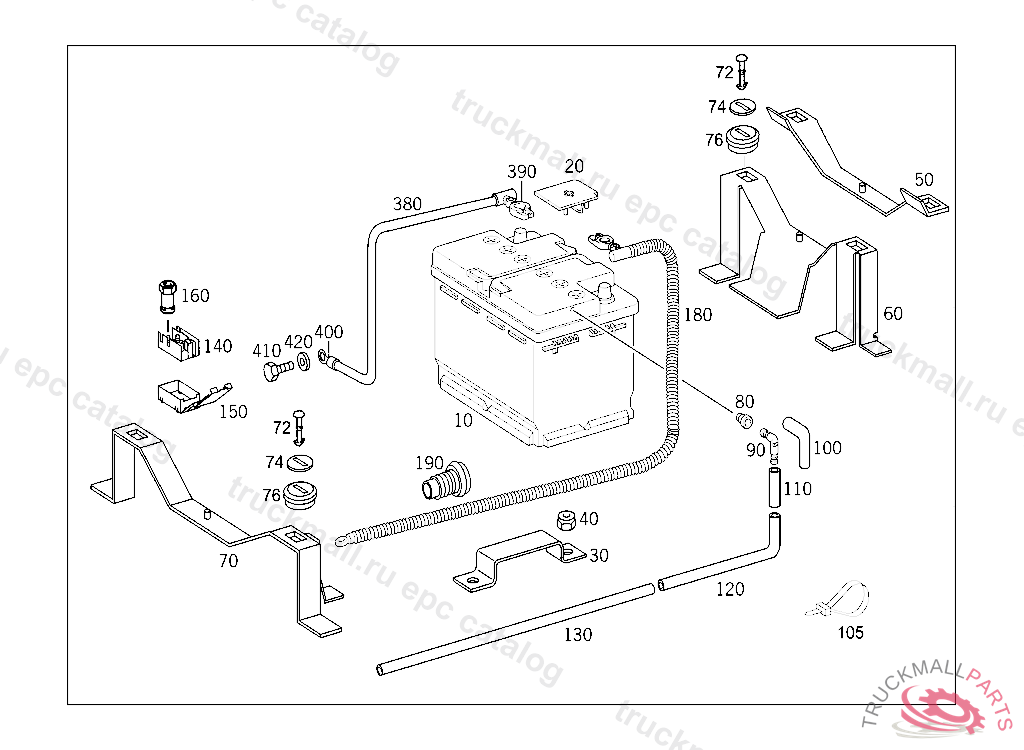 72
74
76
50
60
390
20
380
180
160
140
410
420
400
150
10
80
90
100
110
72
74
76
190
40
30
70
120
130
105
truckmall.ru epc catalog
TRUCKMALLPARTS