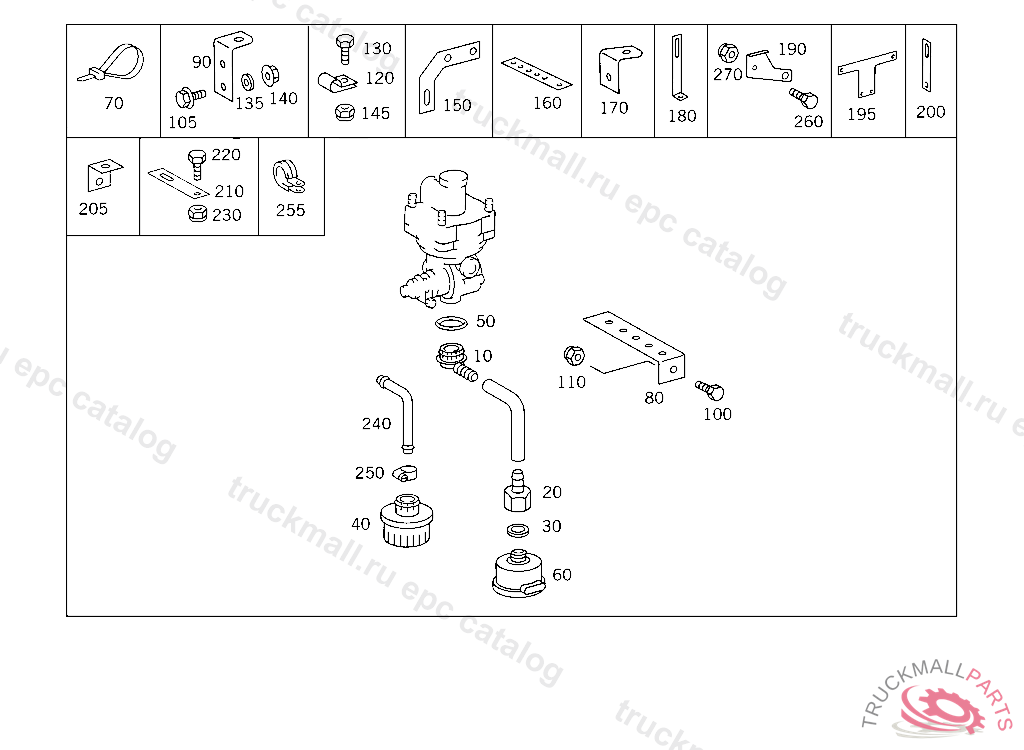 70
90
105
135
140
130
120
145
150
160
170
180
190
270
260
195
200
205
220
210
230
255
50
10
110
80
100
240
250
40
20
30
60
truckmall.ru epc catalog
truckmall.ru epc catalog
truckmall.ru epc catalog
truckmall.ru epc catalog
TRUCKMALLPARTS