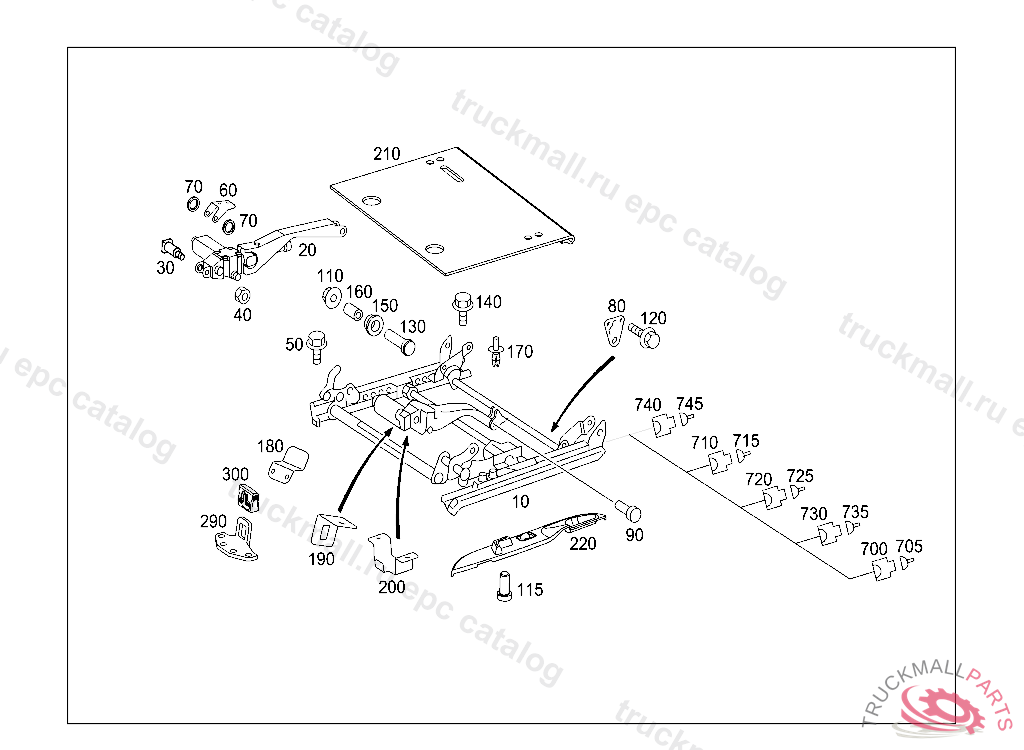 truckmall.ru epc catalog

210
70
60
70
20
30
40
110
160
150
130
140
50
170
80
120
740
745
710
715
720
725
730
735
700
705
180
300
290
190
200
10
220
90
115

TRUCKMALLPARTS