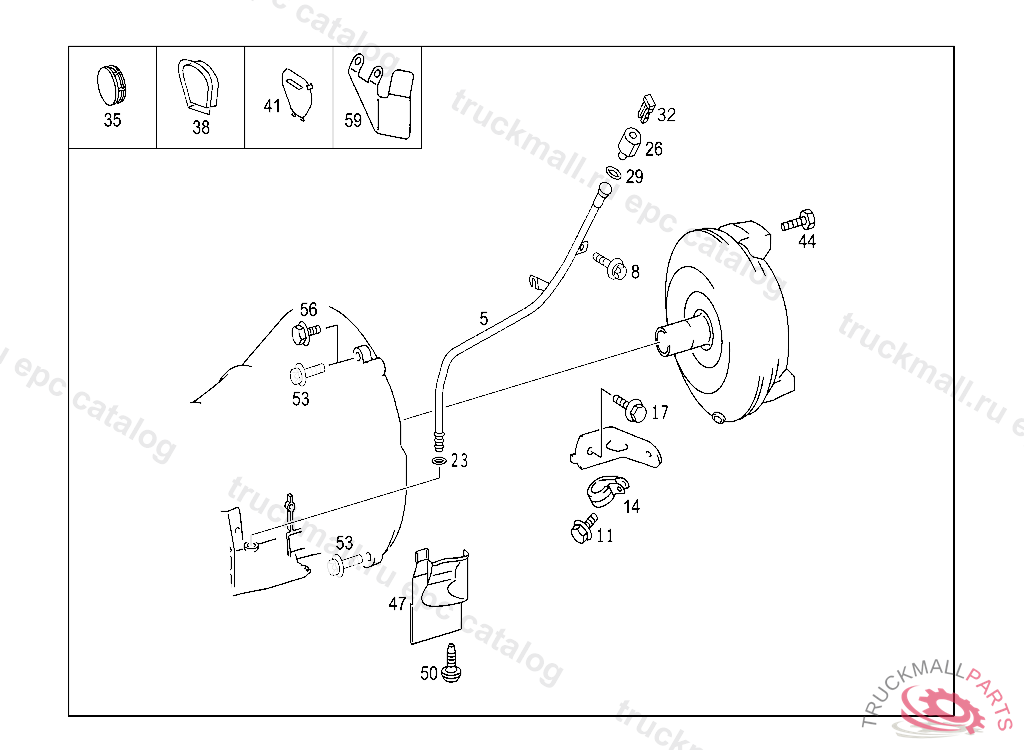 35
38
41
59
32
26
29
44
8
5
56
53
17
23
14
11
53
47
50
truckmall.ru epc catalog
TRUCKMALLPARTS