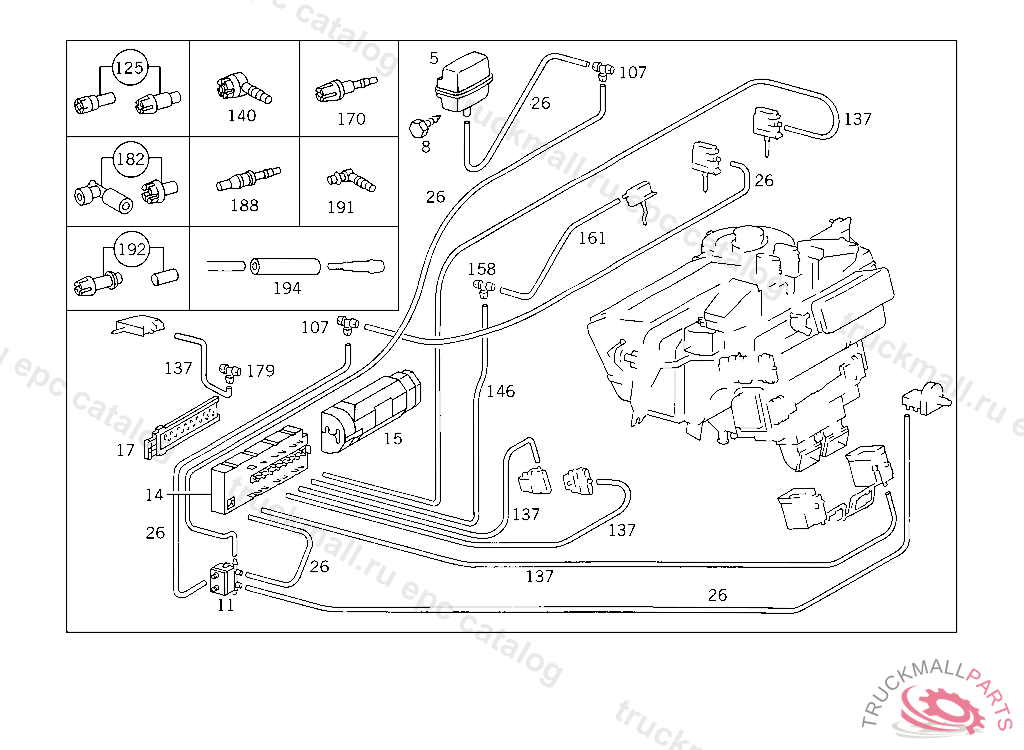 125
140
170
182
188
191
192
194
5
107
26
8
137
26
26
161
158
107
137
179
146
17
15
14
137
137
26
26
137
11
26
truckmall.ru epc catalog
TRUCKMALLPARTS