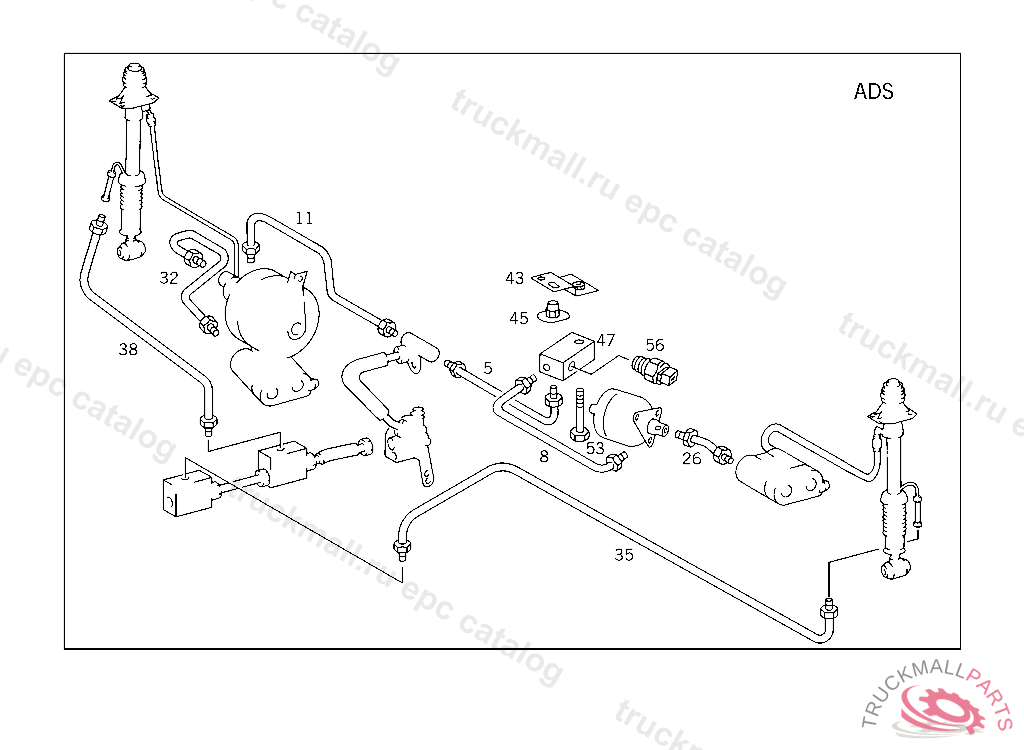 ADS

11

32

38

43

45

47

56

5

53

8

26

35

truckmall.ru epc catalog

TRUCKMALLPARTS