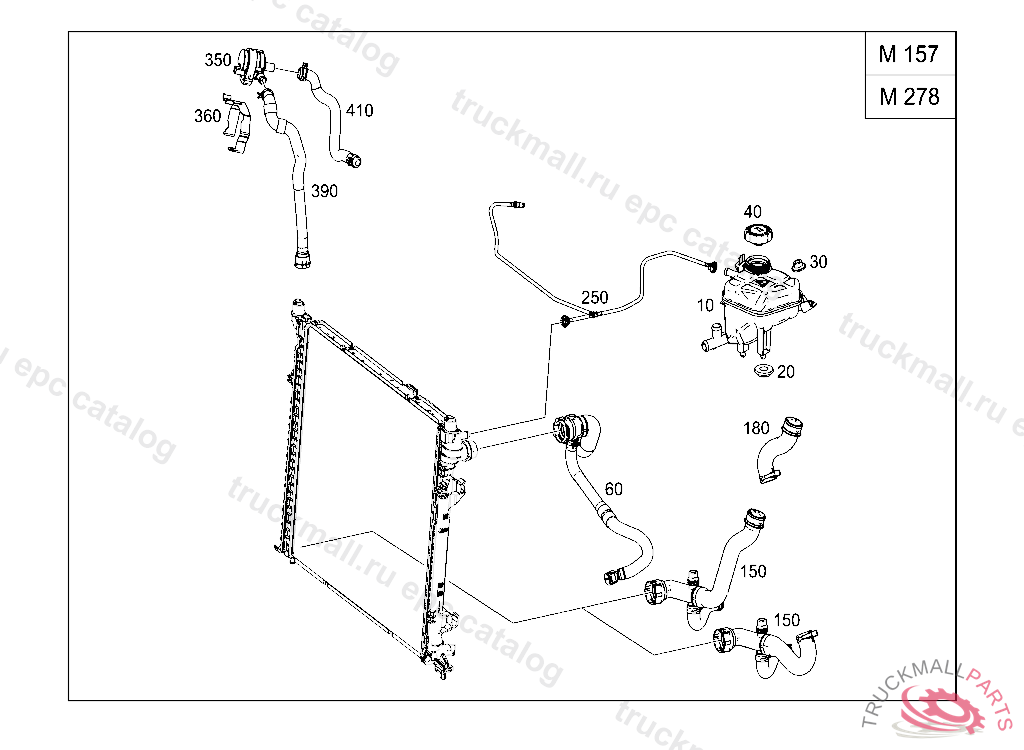 M 157

M 278

350

360

410

390

40

30

250

10

20

180

60

150

150

truckmall.ru epc catalog

TRUCKMALLPARTS