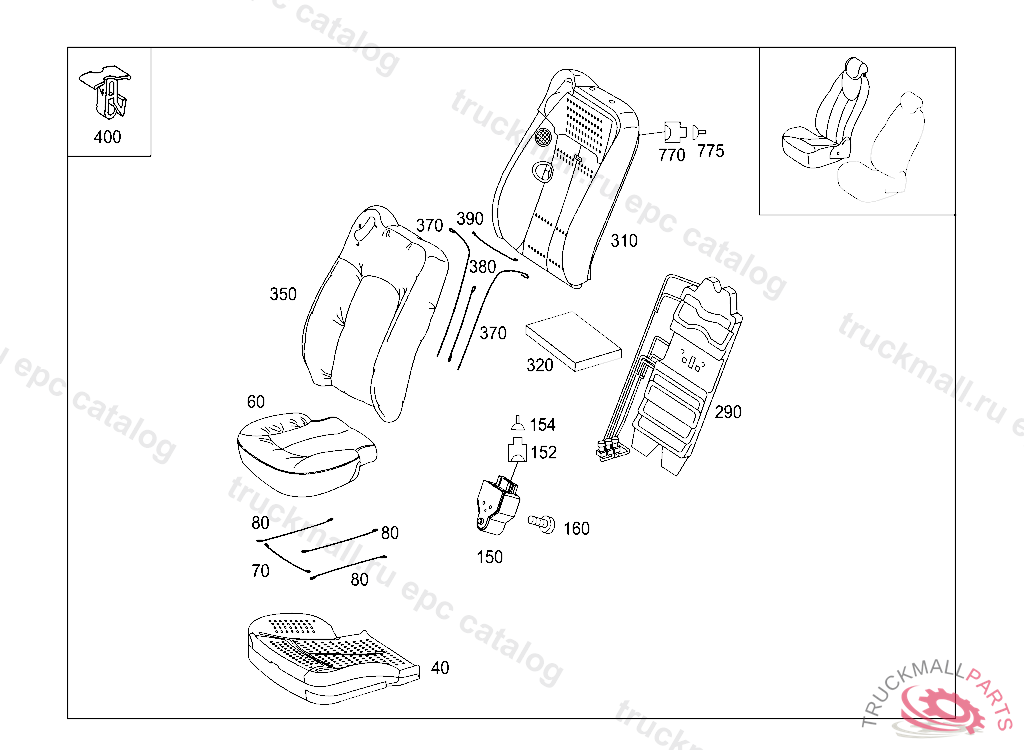 400

770 775

370 390

310

380

350

370

320

290

60

154

152

160

150

80

80

70

80

40

truckmall.ru epc catalog

TRUCKMALLPARTS