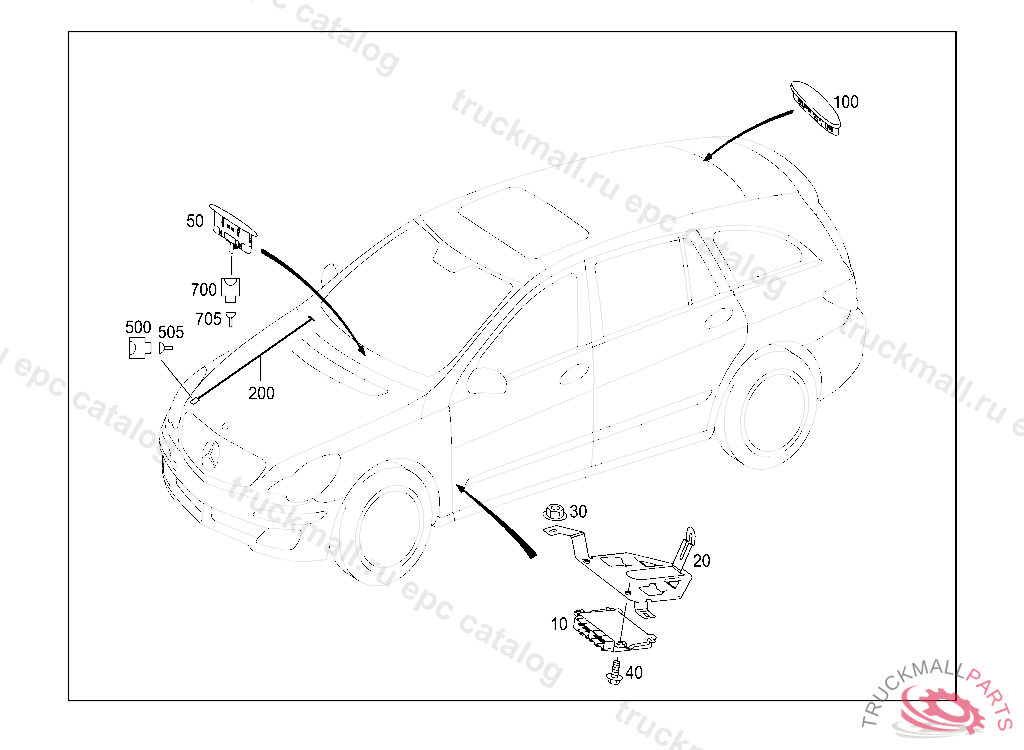 truckmall.ru epc catalog

100

50

700

705

500 505

200

30

20

10

40

TRUCKMALLPARTS