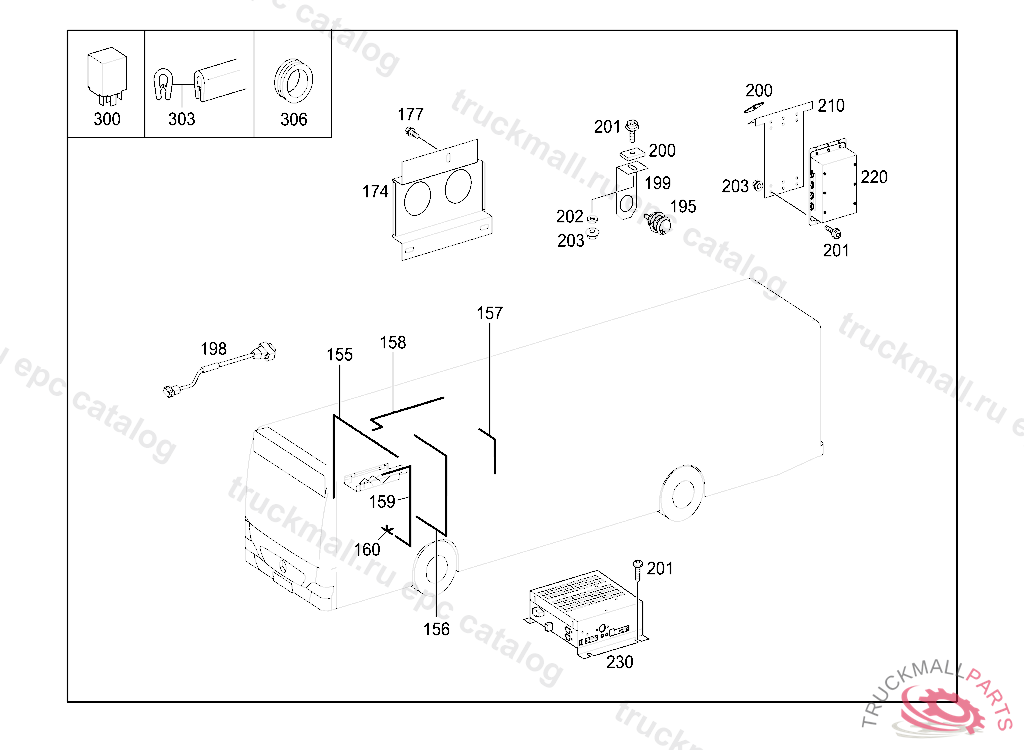 300
303
306
177
174
201
200
199
202
203
195
200
210
203
220
201
198
155
158
157
159
160
156
201
230
truckmall.ru epc catalog
TRUCKMALLPARTS