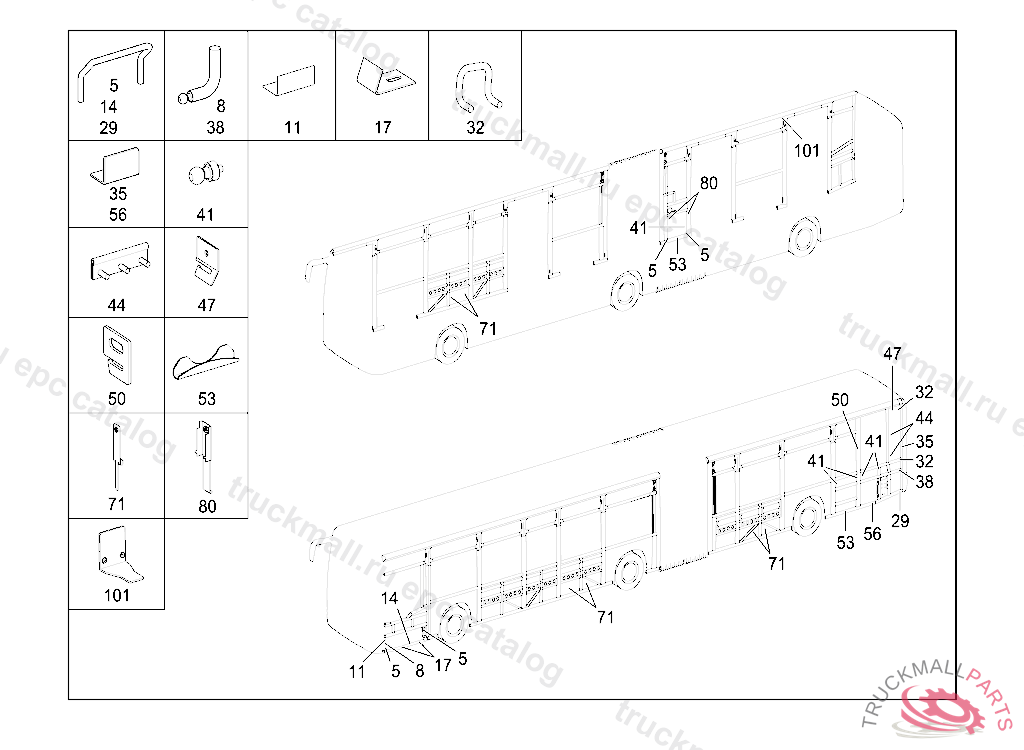 5
14
29

8
38

11

17

32

35
56

41

44

47

50

53

71

80

101

101
80
41
5
53
5
71

47
32
50
44
41
35
41
32
38
29
56
53
71
71

14
11
5
8
17
5

truckmall.ru epc catalog

TRUCKMALLPARTS