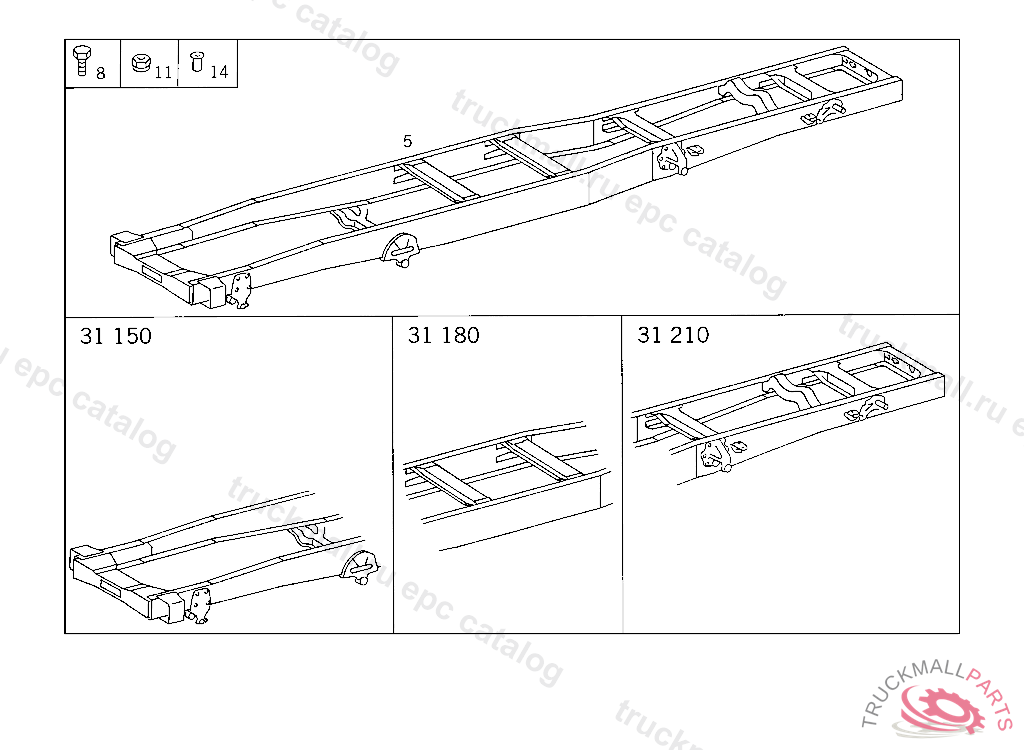 8 11 14

5

31 150

31 180

31 210

truckmall.ru epc catalog

TRUCKMALLPARTS