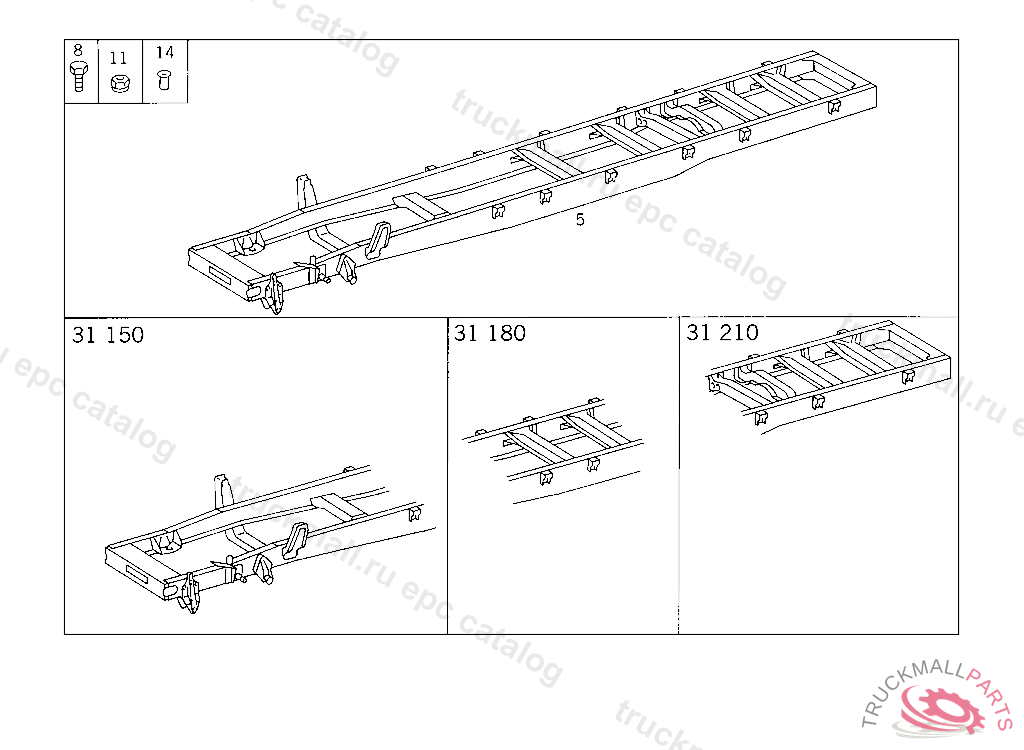 8 11 14

5

31 150

31 180

31 210

truckmall.ru epc catalog

TRUCKMALLPARTS