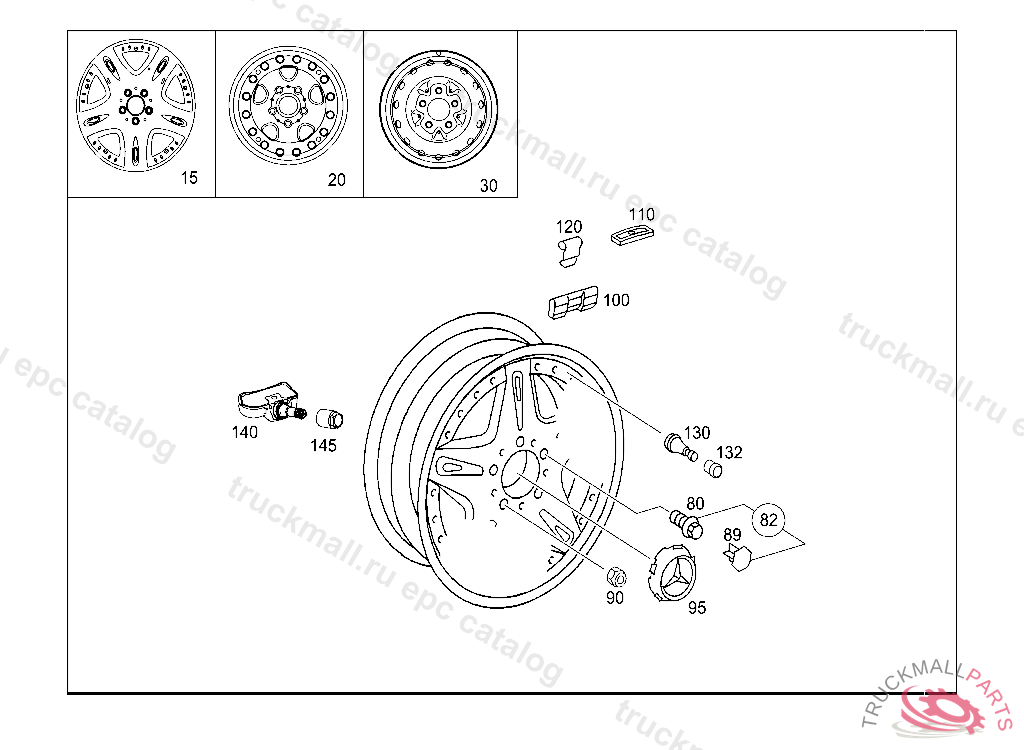 15
20
30
120
110
100
140
145
130
132
80
82
89
90
95
truckmall.ru epc catalog
truckmall.ru epc catalog
truckmall.ru epc catalog
TRUCKMALLPARTS