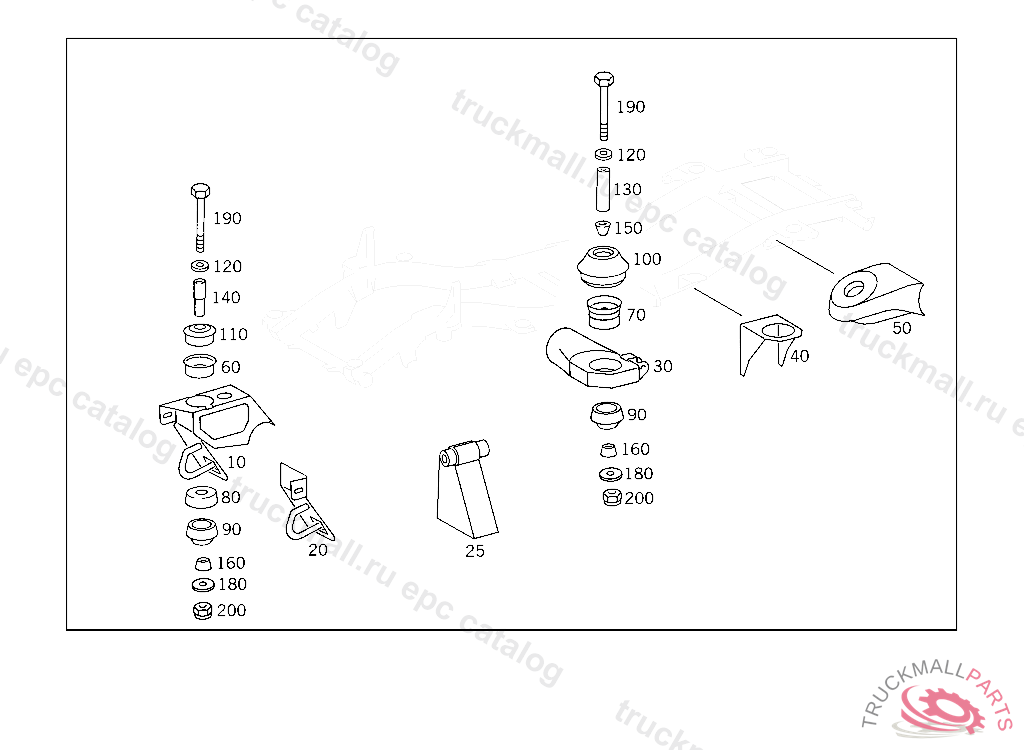 190
120
140
110
60
10
80
90
160
180
200
20
25
190
120
130
150
100
70
30
90
160
180
200
40
50
truckmall.ru epc catalog
TRUCKMALLPARTS