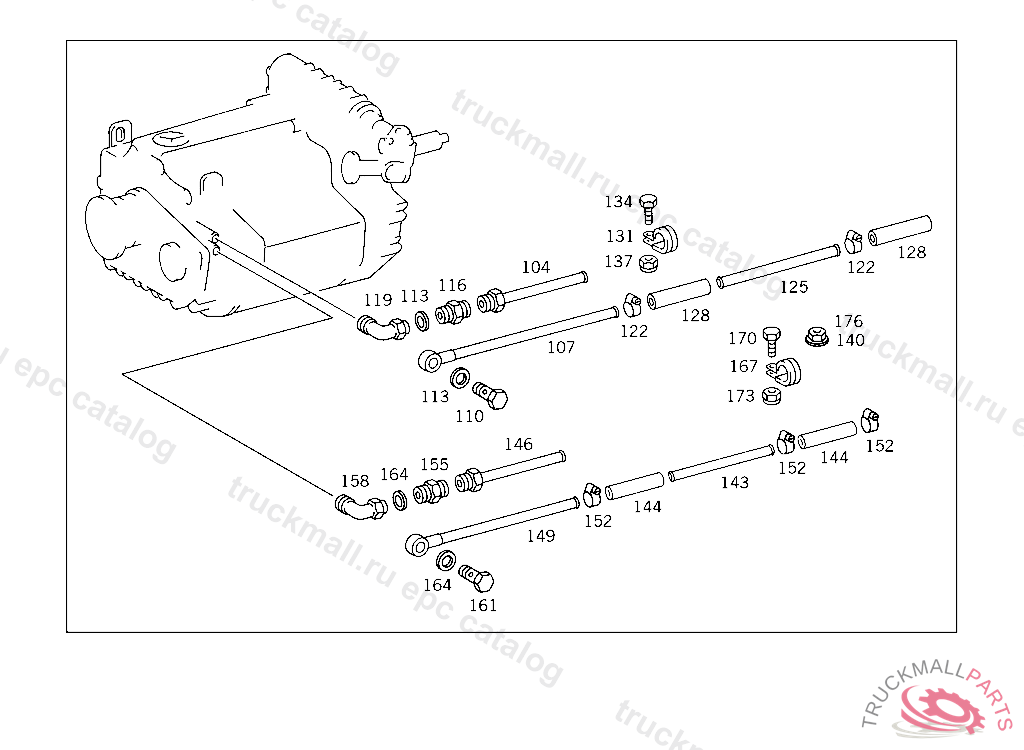 truckmall.ru epc catalog

134
131
137
104
116
113
119
122
128
125
122
128
107
113
110
170
176
140
167
173
146
155
164
158
152
144
143
152
144
152
149
164
161

TRUCKMALLPARTS