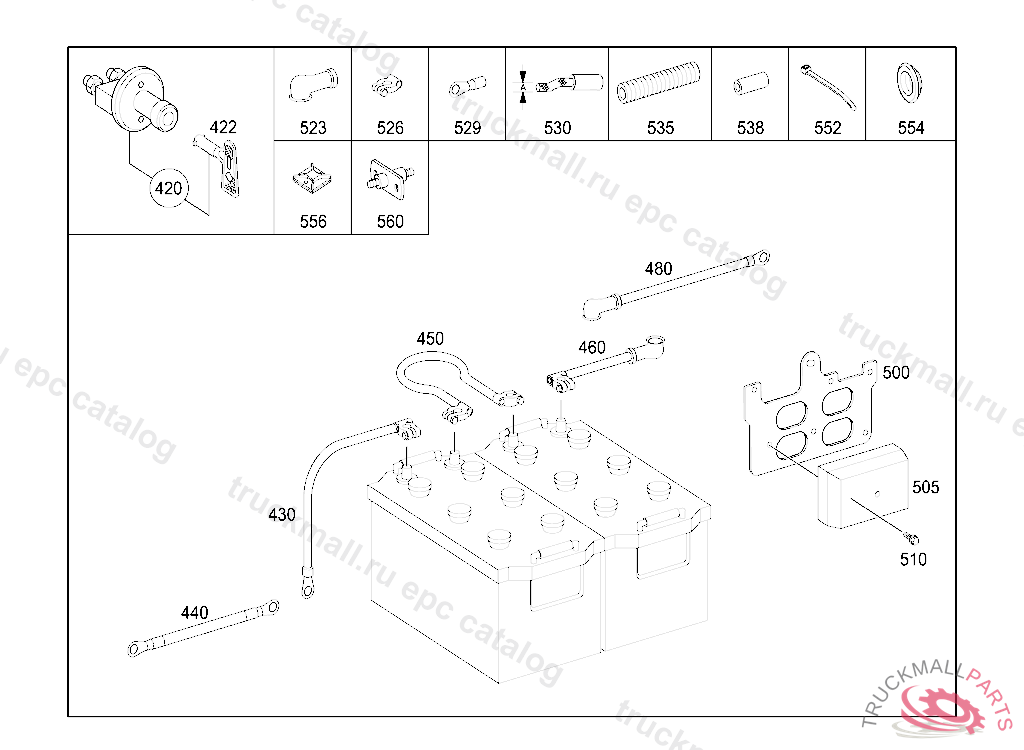 422
420
523
526
529
530
535
538
552
554
556
560
480
450
460
500
505
510
430
440
truckmall.ru epc catalog
TRUCKMALLPARTS