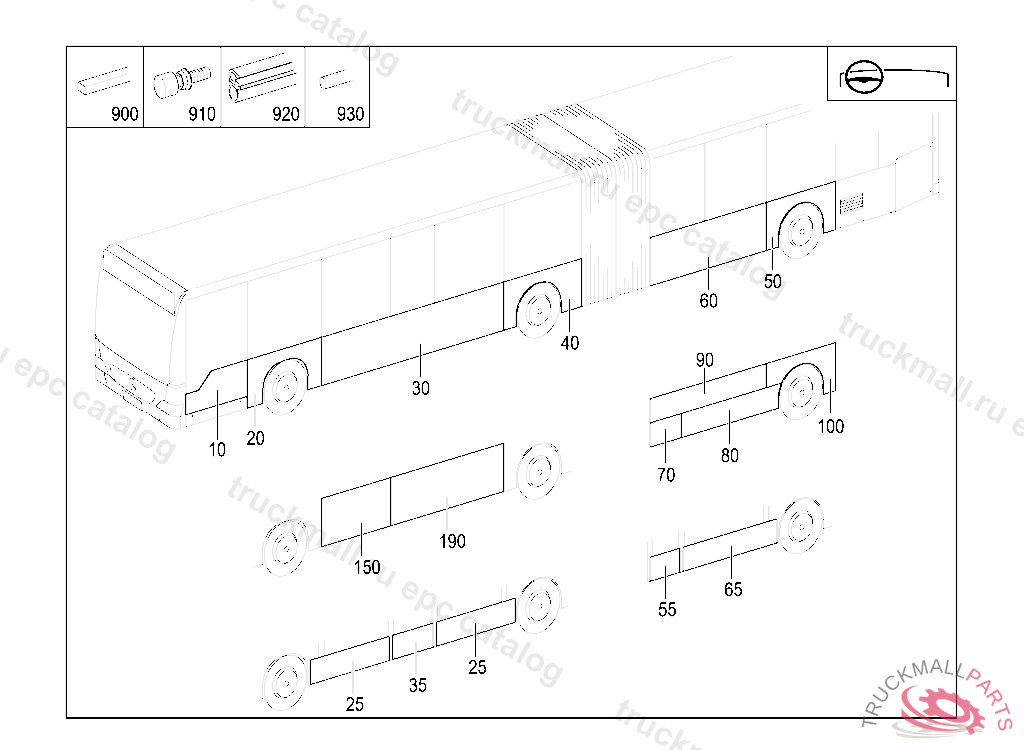 900 910 920 930

truckmall.ru epc catalog

60
50
40
30
10
20
90
100
70
80
150
190
55
65
25
35
25

TRUCKMALLPARTS