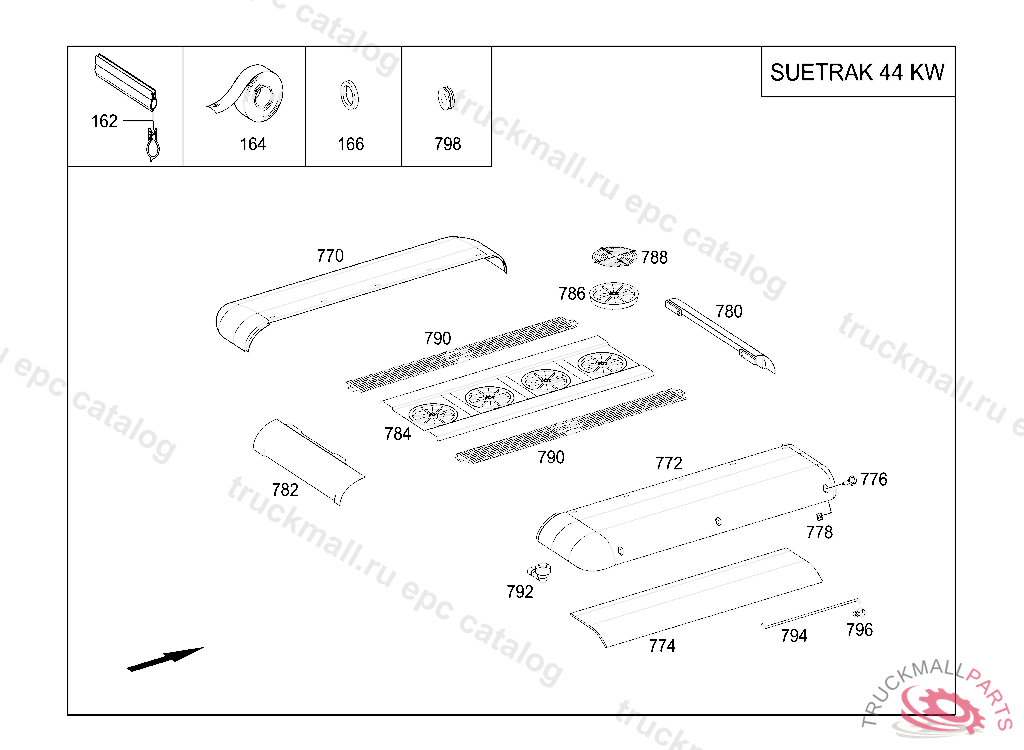 SUETRAK 44 KW

162
164
166
798

770
788
786
780
790
784
790
782
772
776
778
792
774
794
796

truckmall.ru epc catalog

TRUCKMALLPARTS