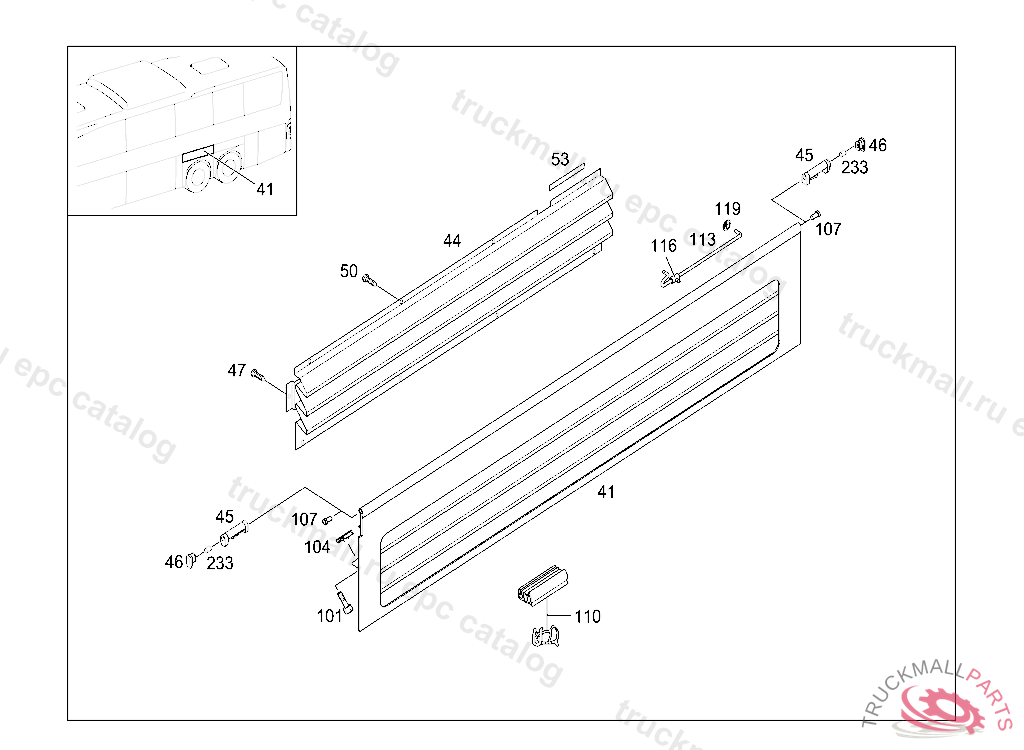 41

53

45

46

233

44

119

116

113

107

50

47

41

45

107

104

46

233

101

110

truckmall.ru epc catalog

TRUCKMALLPARTS