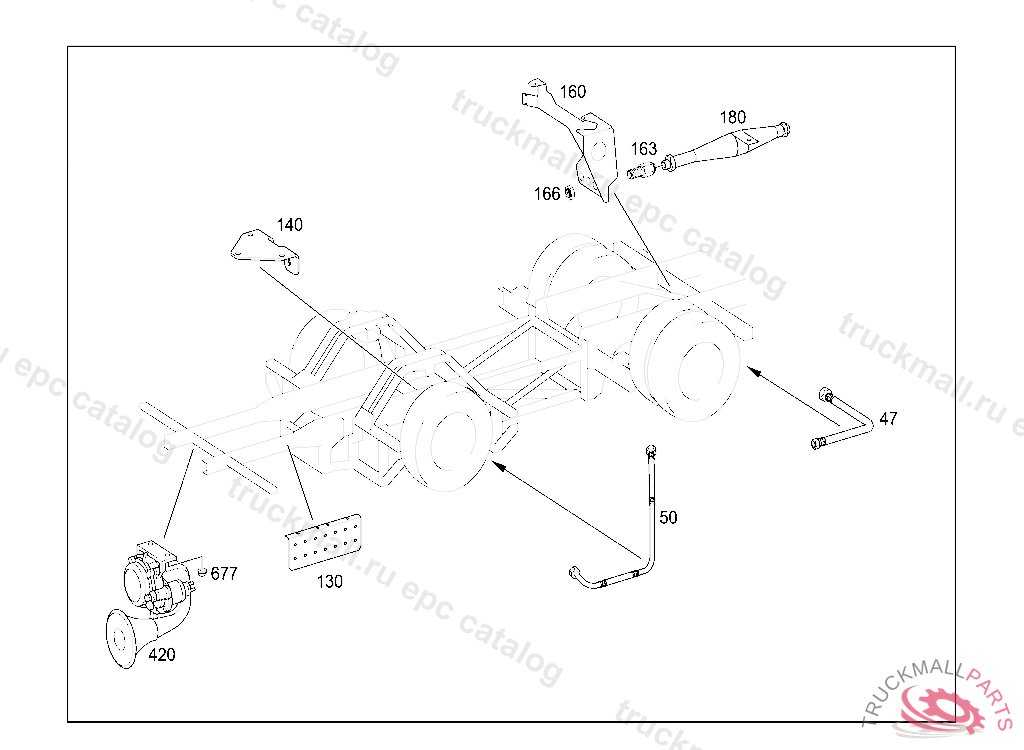 160
180
163
166
140
47
50
677
130
420
truckmall.ru epc catalog
TRUCKMALLPARTS