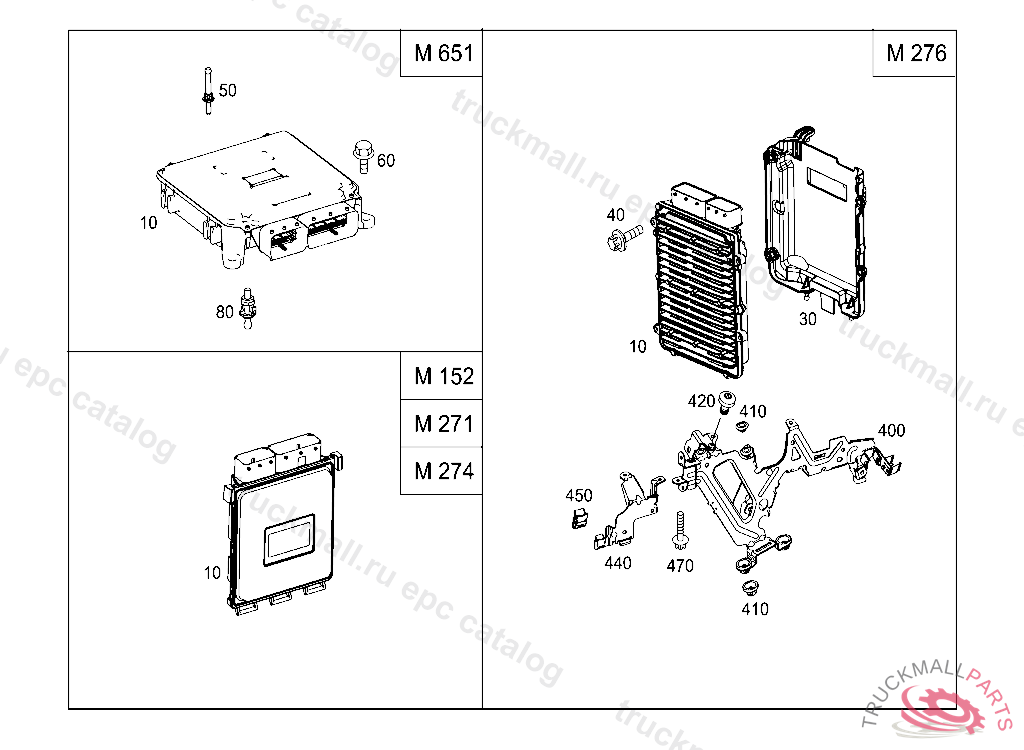 M 651

50

60

10

80

M 152

M 271

M 274

10

M 276

40

30

10

420

410

400

450

440

470

410

truckmall.ru epc catalog

TRUCKMALLPARTS