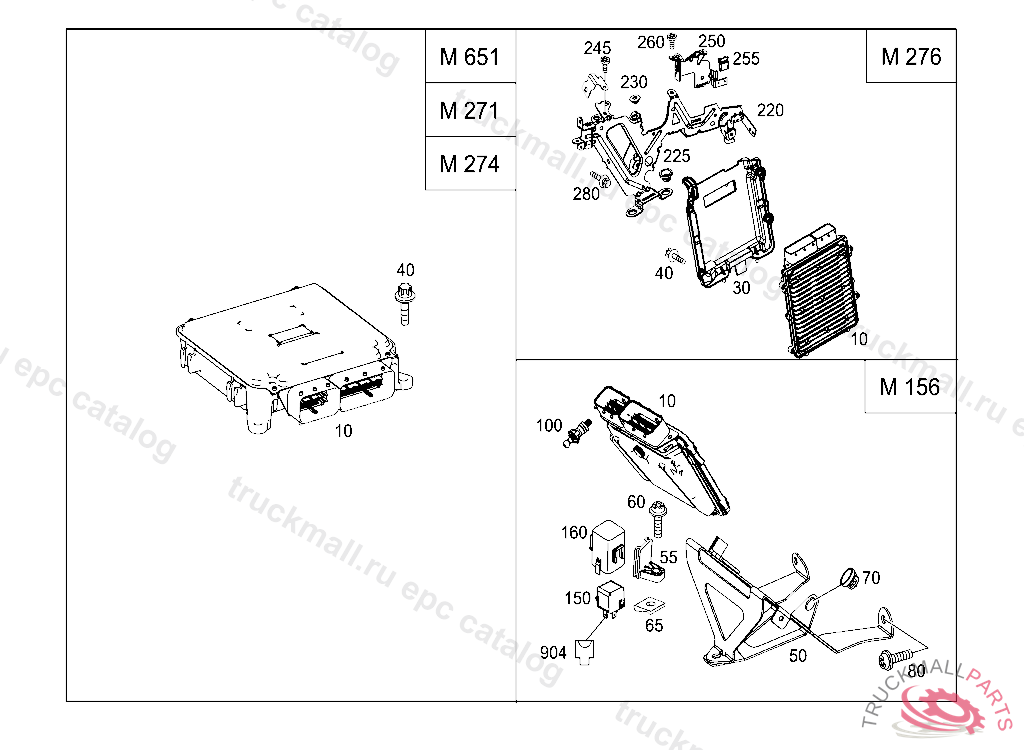 M 651

M 271

M 274

40

10

M 276

245

260

250

255

230

220

225

280

40

30

10

M 156

10

100

60

160

55

70

150

65

904

50

80

truckmall.ru epc catalog

TRUCKMALLPARTS