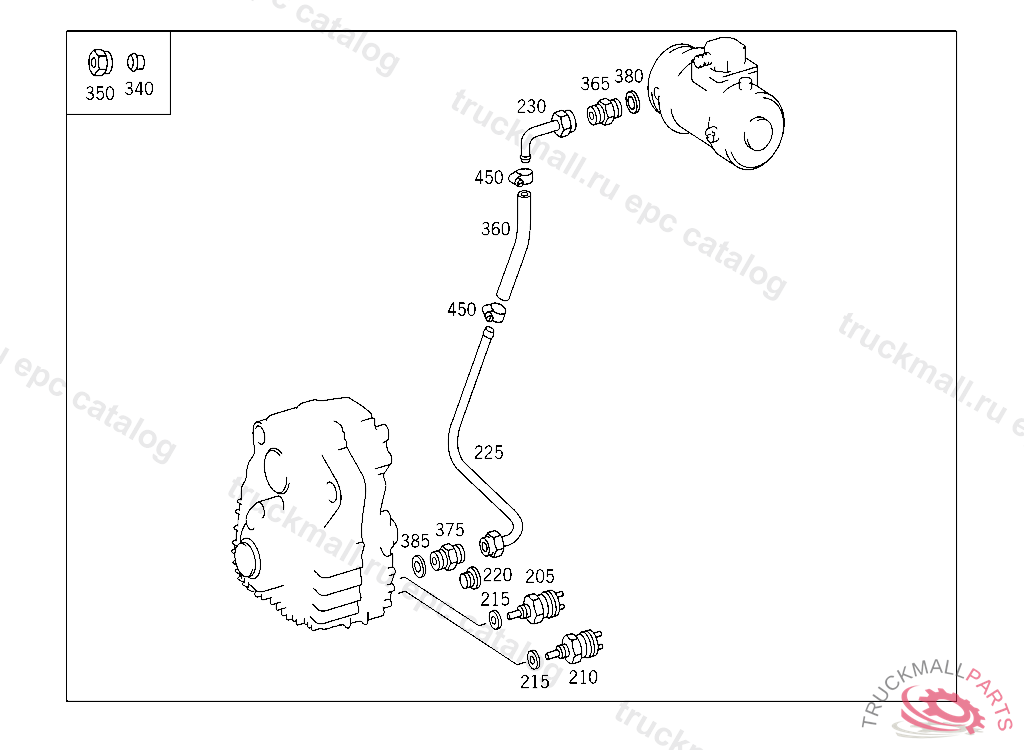 350 340

230 365 380

450

360

450

225

385 375

220 205

215

215 210

truckmall.ru epc catalog

TRUCKMALLPARTS