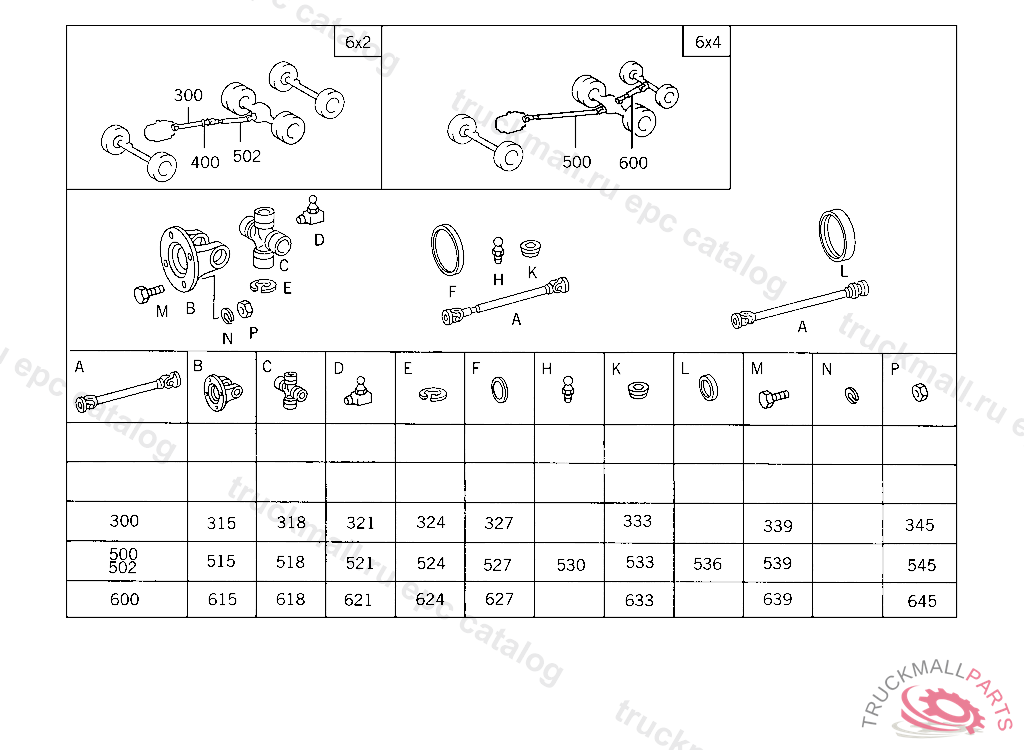 6x2

300

400

502

6x4

500

600

D

C

E

M

B

N

P

F

H

K

A

L

A

| A | B | C | D | E | F | H | K | L | M | N | P |
|---|---|---|---|---|---|---|---|---|---|---|---|
| | | | | | | | | | | | |
| | | | | | | | | | | | |
| 300 | 315 | 318 | 321 | 324 | 327 | | 333 | | 339 | | 345 |
| 500 502 | 515 | 518 | 521 | 524 | 527 | 530 | 533 | 536 | 539 | | 545 |
| 600 | 615 | 618 | 621 | 624 | 627 | | 633 | | 639 | | 645 |

truckmall.ru epc catalog

TRUCKMALLPARTS