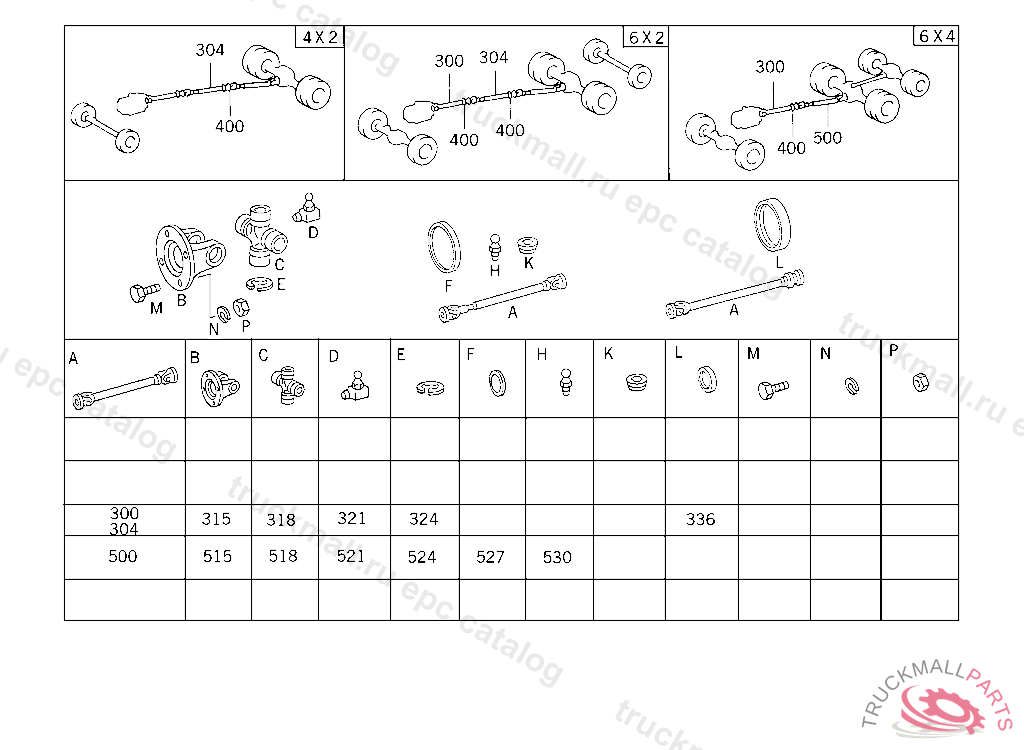 4 X 2
304
400

6 X 2
300
304
400
400

6 X 4
300
400
500

D
C
E
B
M
N
P
F
H
K
A
L
A

| A | B | C | D | E | F | H | K | L | M | N | P |
|---|---|---|---|---|---|---|---|---|---|---|---|
| | | | | | | | | | | | |
| | | | | | | | | | | | |
| 300 304 | 315 | 318 | 321 | 324 | | | | 336 | | | |
| 500 | 515 | 518 | 521 | 524 | 527 | 530 | | | | | |
| | | | | | | | | | | | |

truckmall.ru epc catalog
TRUCKMALLPARTS