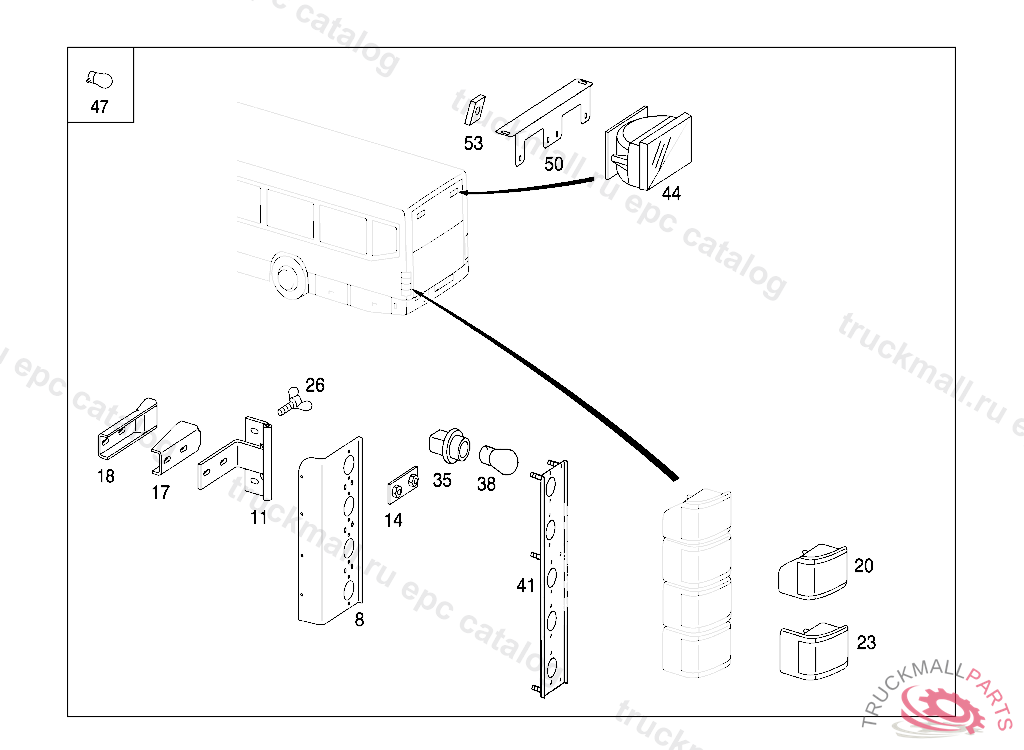 47
53
50
44
26
18
17
11
8
14
35
38
41
20
23
truckmall.ru epc catalog
TRUCKMALLPARTS