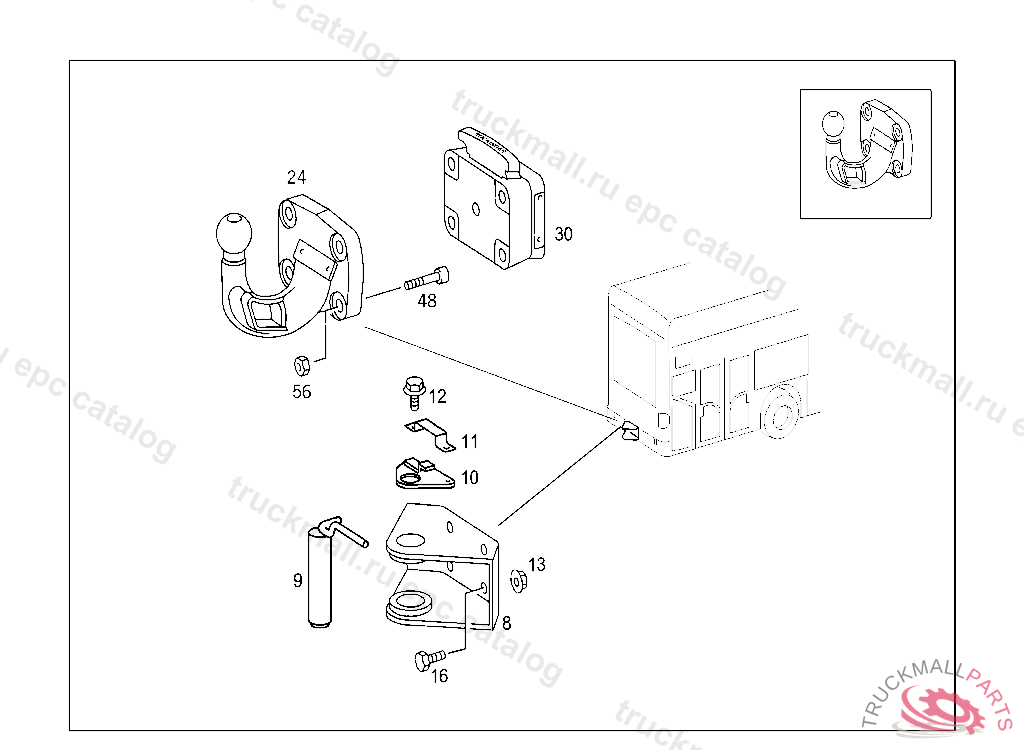 truckmall.ru epc catalog

24

30

48

56

12

11

10

9

13

8

16

TRUCKMALLPARTS