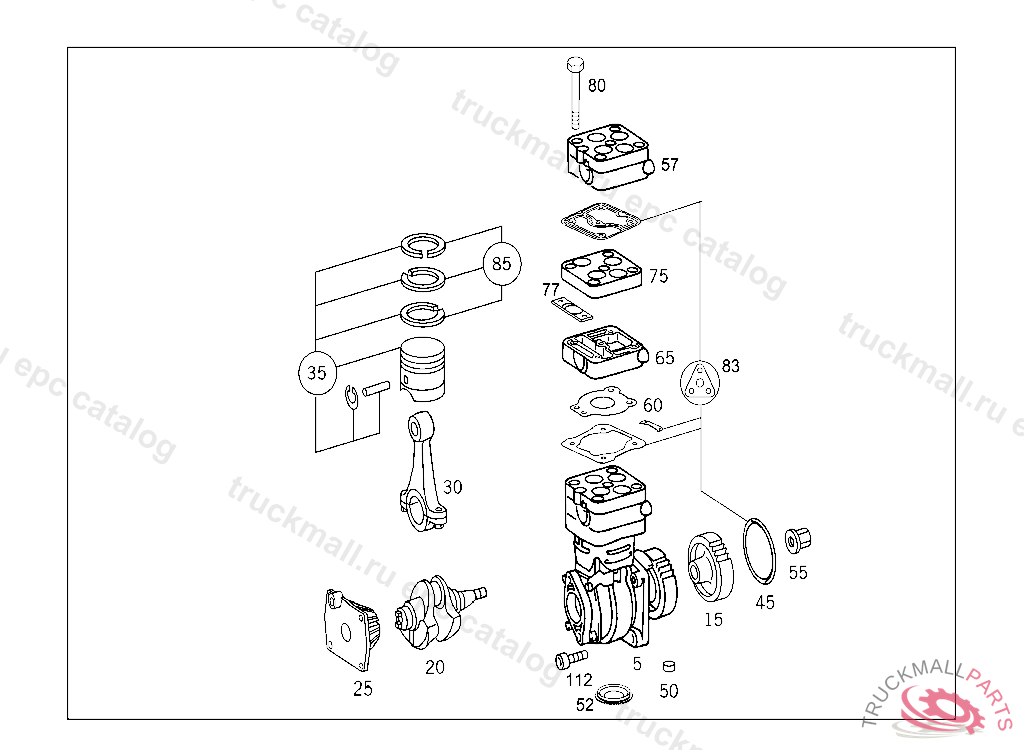 80
57
85
75
77
65
83
35
60
30
55
45
15
25
20
112
5
50
52
truckmall.ru epc catalog
TRUCKMALLPARTS