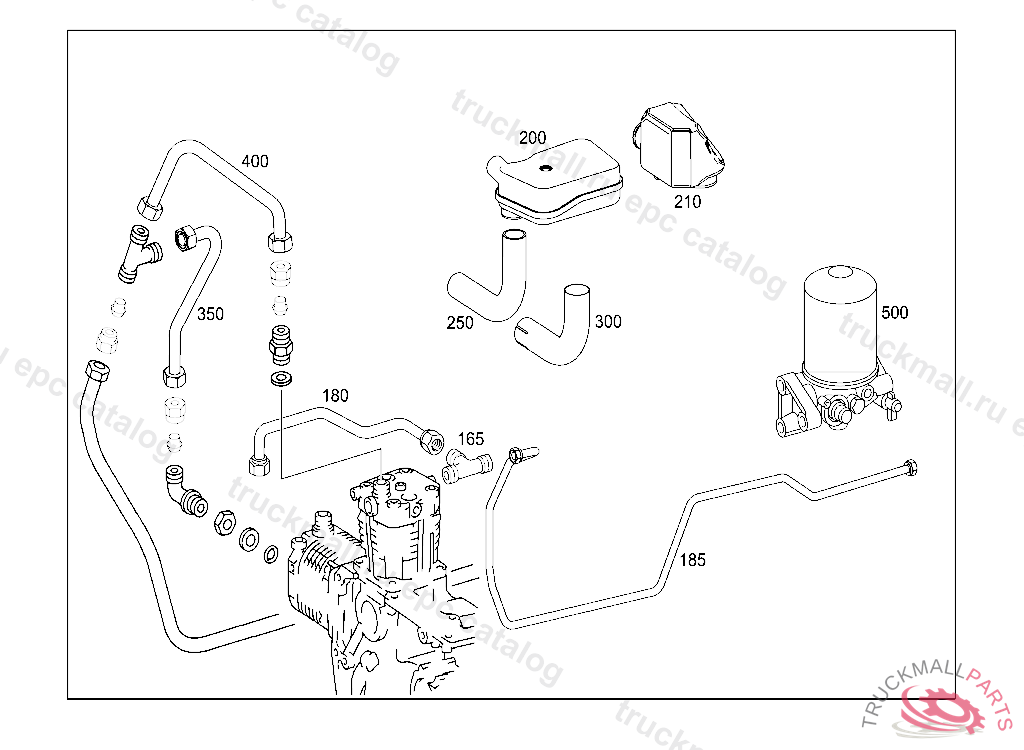 400
200
210
350
250
300
500
180
165
185
truckmall.ru epc catalog
TRUCKMALLPARTS