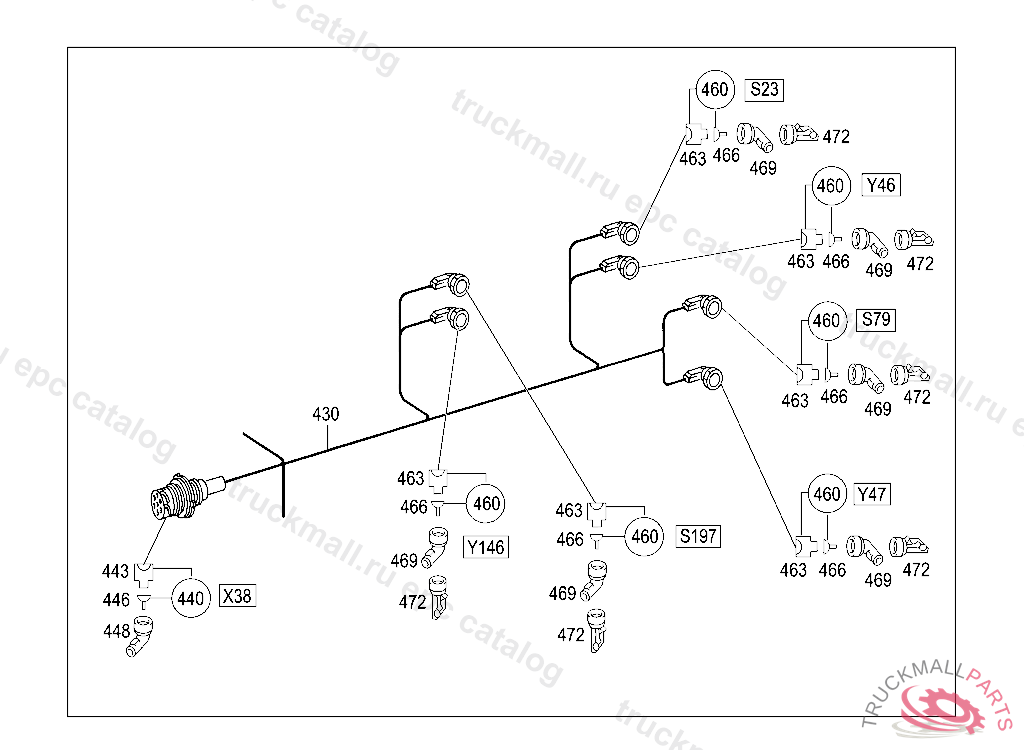 truckmall.ru epc catalog

460 S23
463 466 469 472

460 Y46
463 466 469 472

460 S79
463 466 469 472

460 Y47
463 466 469 472

430

463
466 460
469 Y146
472

463
466 460 S197
469
472

443
446 440 X38
448

TRUCKMALLPARTS