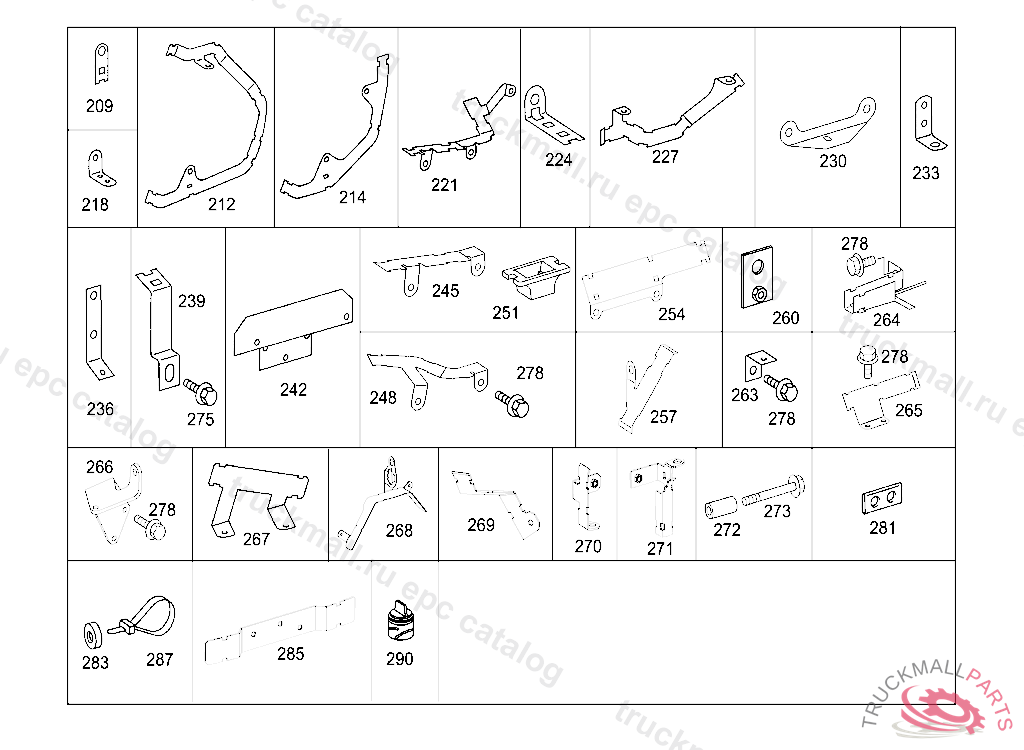 209
218
212
214
221
224
227
230
233
236
239
275
242
245
251
248
278
254
257
260
263
278
278
264
278
265
266
278
267
268
269
270
271
272
273
281
283
287
285
290

truckmall.ru epc catalog

TRUCKMALLPARTS