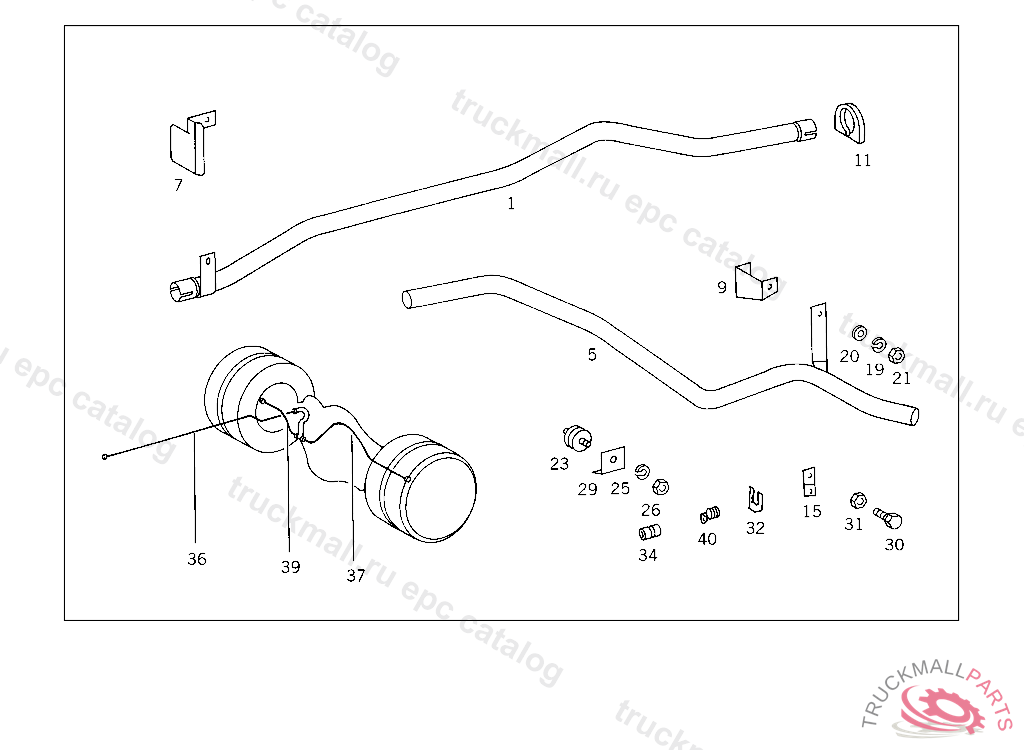 truckmall.ru epc catalog

7
1
11
9
5
20
19
21
23
29
25
26
34
40
32
15
31
30
36
39
37

TRUCKMALLPARTS