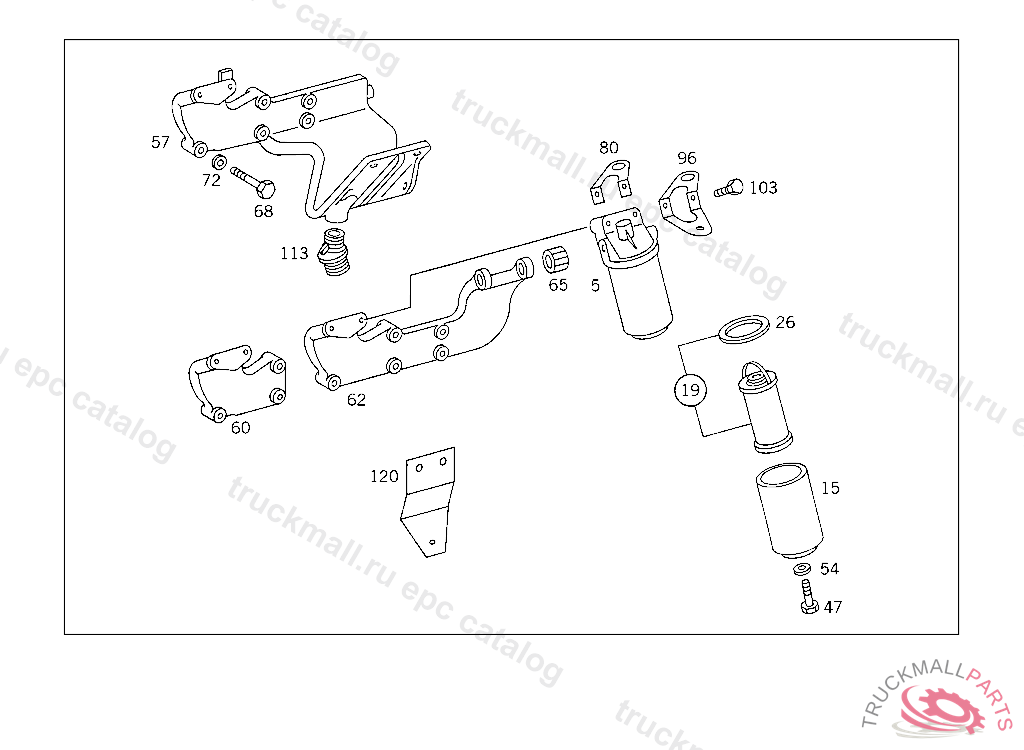 truckmall.ru epc catalog

57
72
68
113
80
96
103
65
5
26
19
62
60
120
15
54
47

TRUCKMALLPARTS