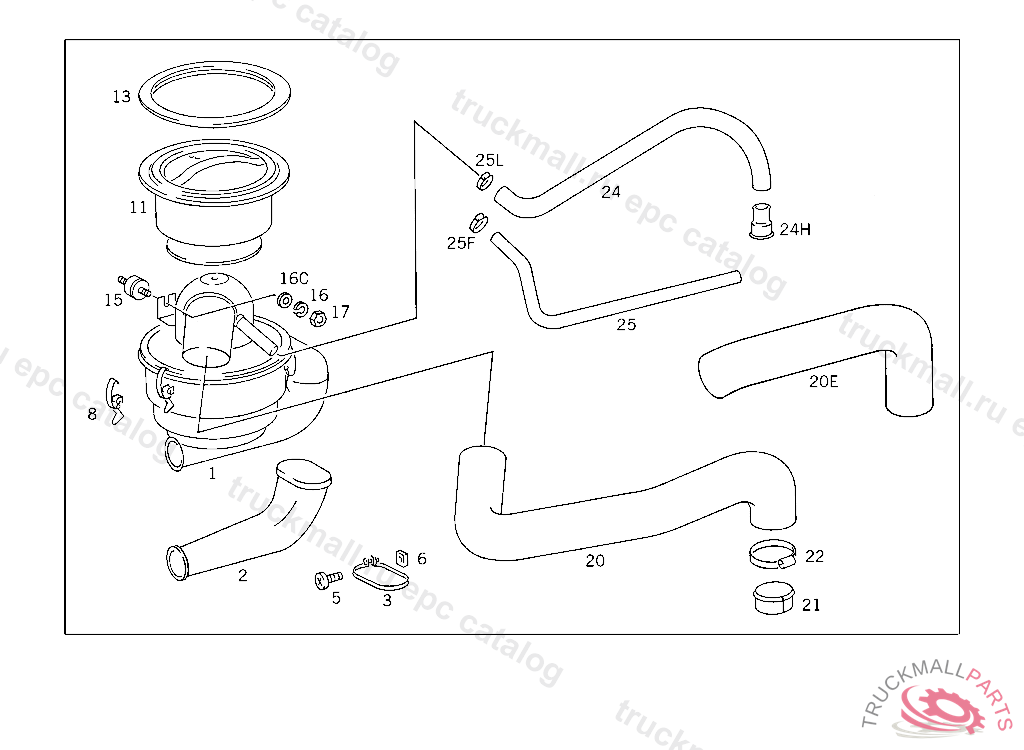 13
11
15
16C
16
17
8
1
2
5
3
6
25L
24
24H
25F
25
20E
20
22
21
truckmall.ru epc catalog
TRUCKMALLPARTS