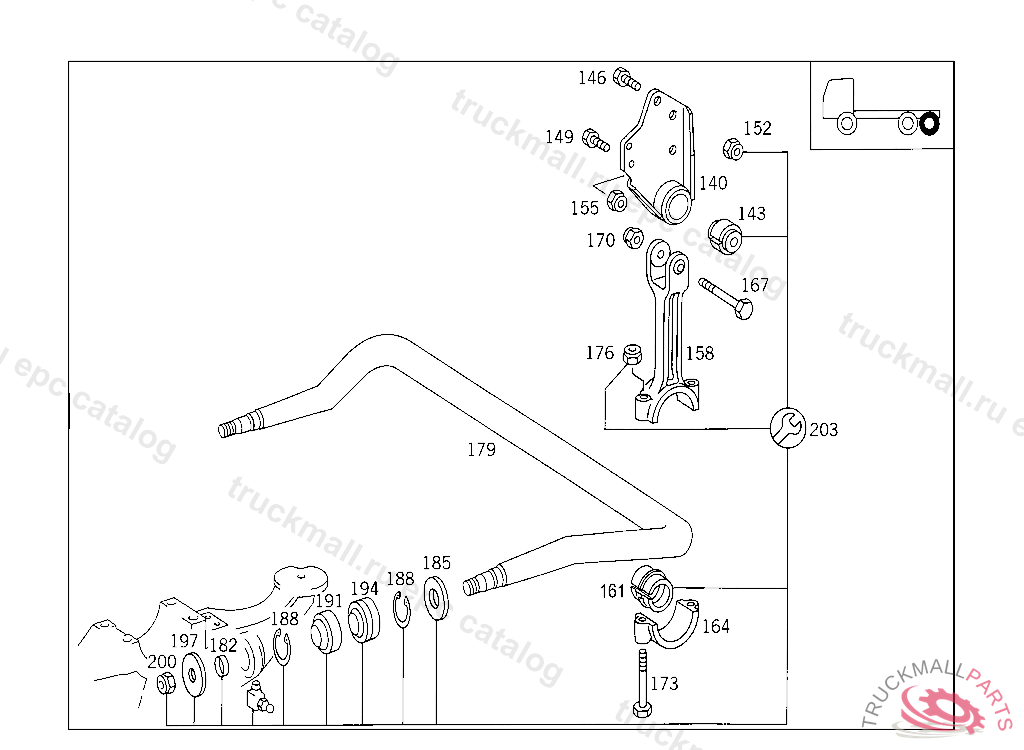 146
149
152
140
155
143
170
167
176
158
203
179
185
188
194
191
188
197
182
200
161
164
173

truckmall.ru epc catalog
TRUCKMALLPARTS