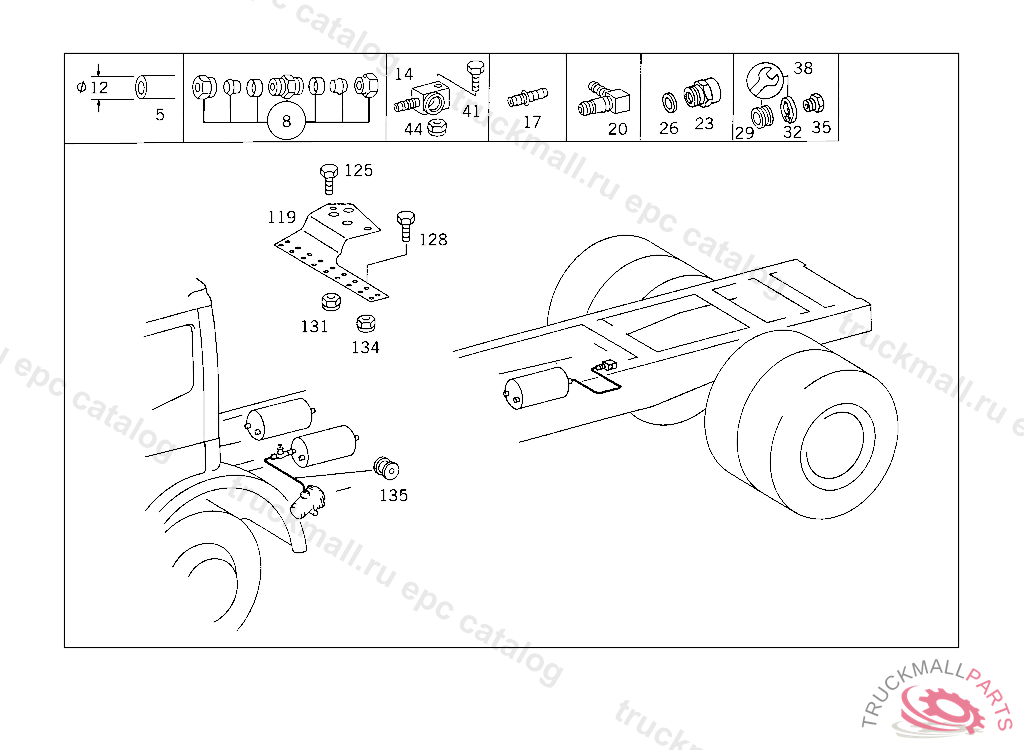 $\phi$ 12
5
8
14
41
44
17
20
26
23
38
29
32
35
125
119
128
131
134
135
truckmall.ru epc catalog
TRUCKMALLPARTS